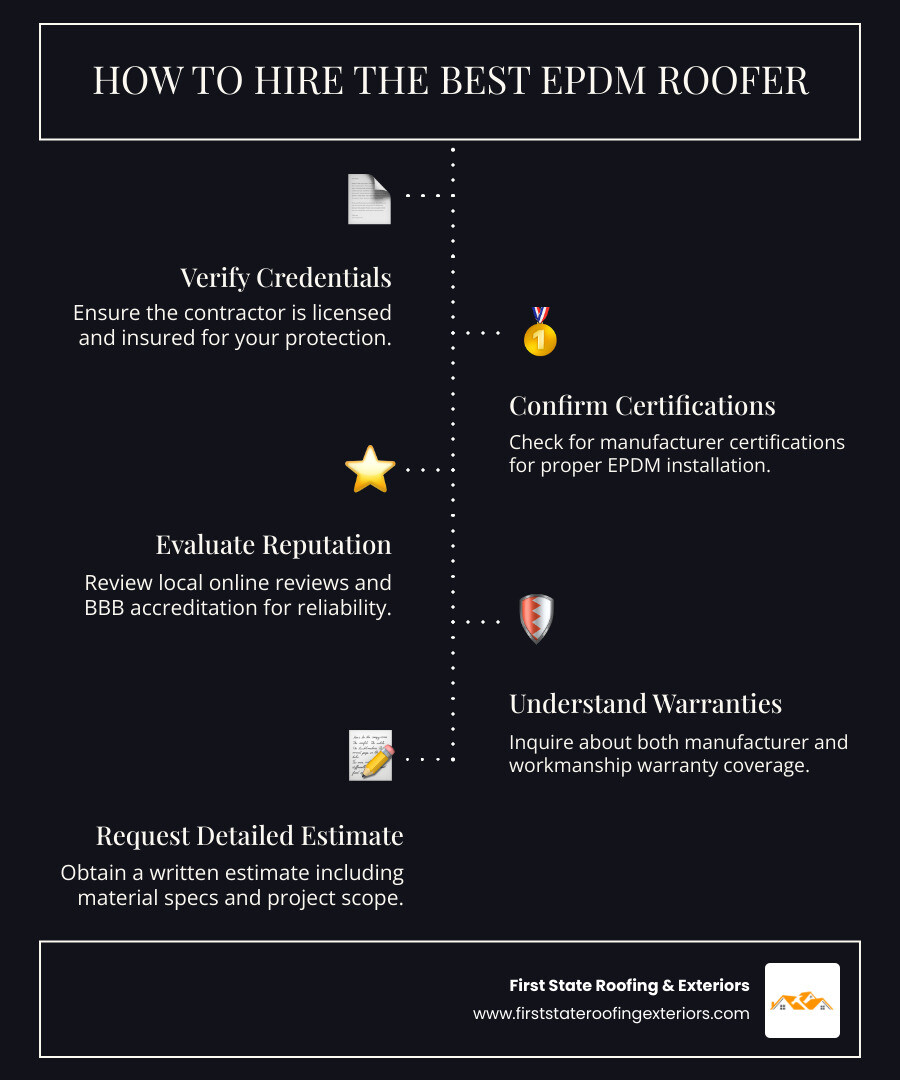 HOW TO HIRE THE BEST EPDM ROOFER

Verify Credentials

Ensure the contractor is licensed and insured for your protection.

Confirm Certifications

Check for manufacturer certifications for proper EPDM installation.

Evaluate Reputation

Review local online reviews and BBB accreditation for reliability.

Understand Warranties

Inquire about both manufacturer and workmanship warranty coverage.

Request Detailed Estimate

Obtain a written estimate including material specs and project scope.

First State Roofing & Exteriors

www.firststateroofingexteriors.com