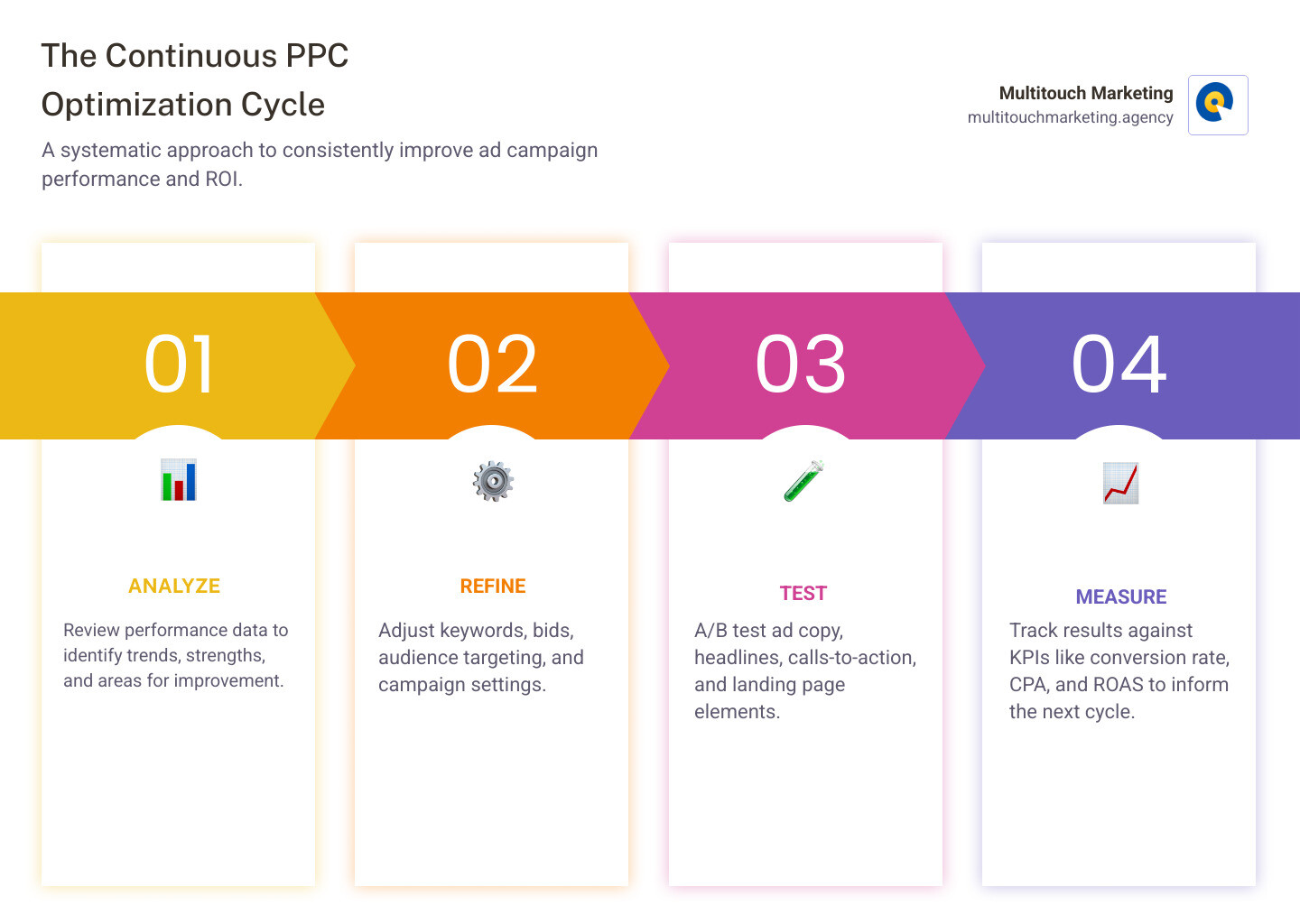 The Continuous PPC Optimization Cycle

A systematic approach to consistently improve ad campaign performance and ROI.

Multitouch Marketing
multitouchmarketing.agency

01

ANALYZE

Review performance data to identify trends, strengths, and areas for improvement.

02

REFINE

Adjust keywords, bids, audience targeting, and campaign settings.

03

TEST

A/B test ad copy, headlines, calls-to-action, and landing page elements.

04

MEASURE

Track results against KPIs like conversion rate, CPA, and ROAS to inform the next cycle.