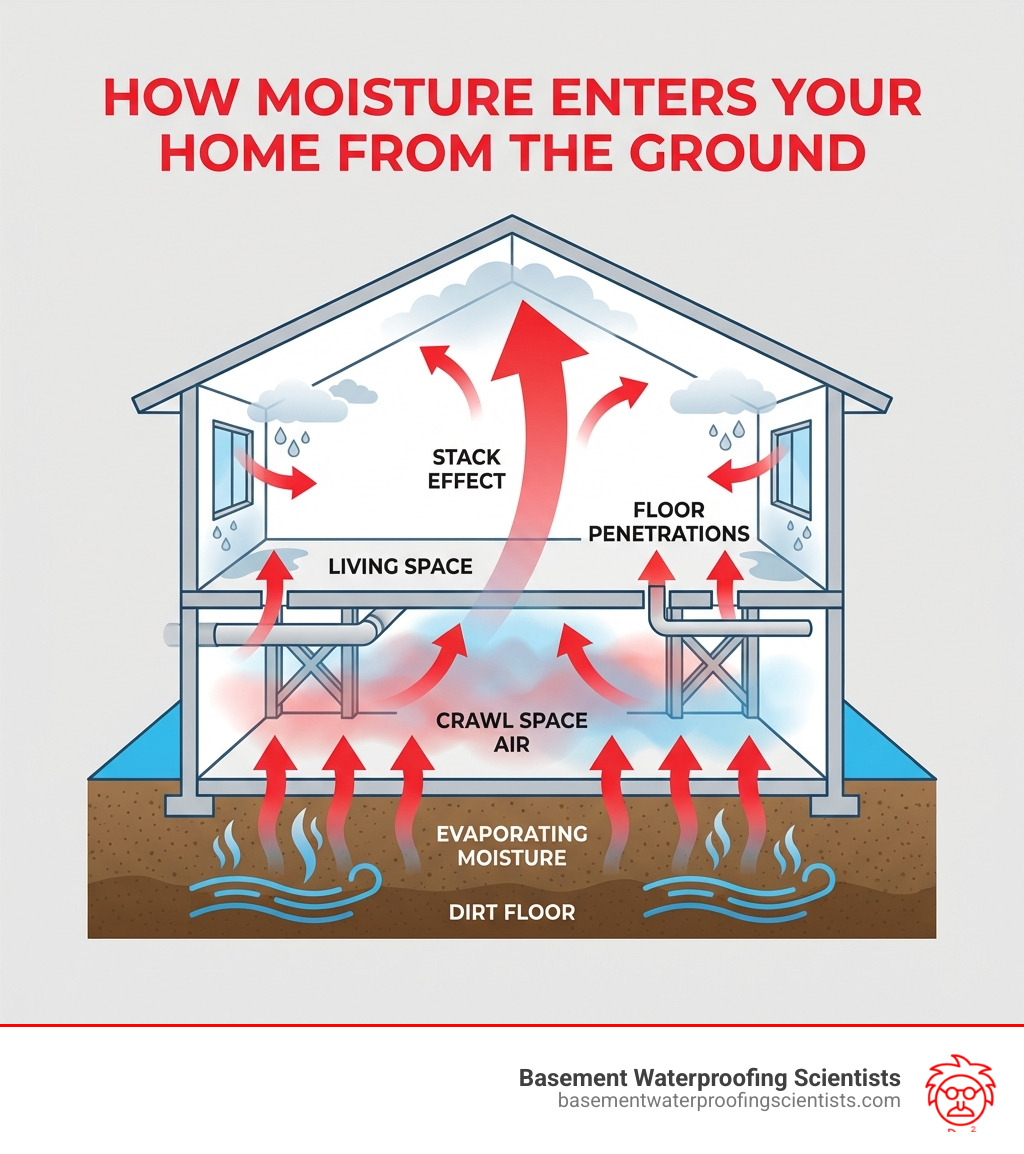 HOW MOISTURE ENTERS YOUR HOME FROM THE GROUND

STACK EFFECT

FLOOR PENETRATIONS

LIVING SPACE

CRAWL SPACE AIR

EVAPORATING MOISTURE

DIRT FLOOR

Basement Waterproofing Scientists
basementwaterproofingscientists.com