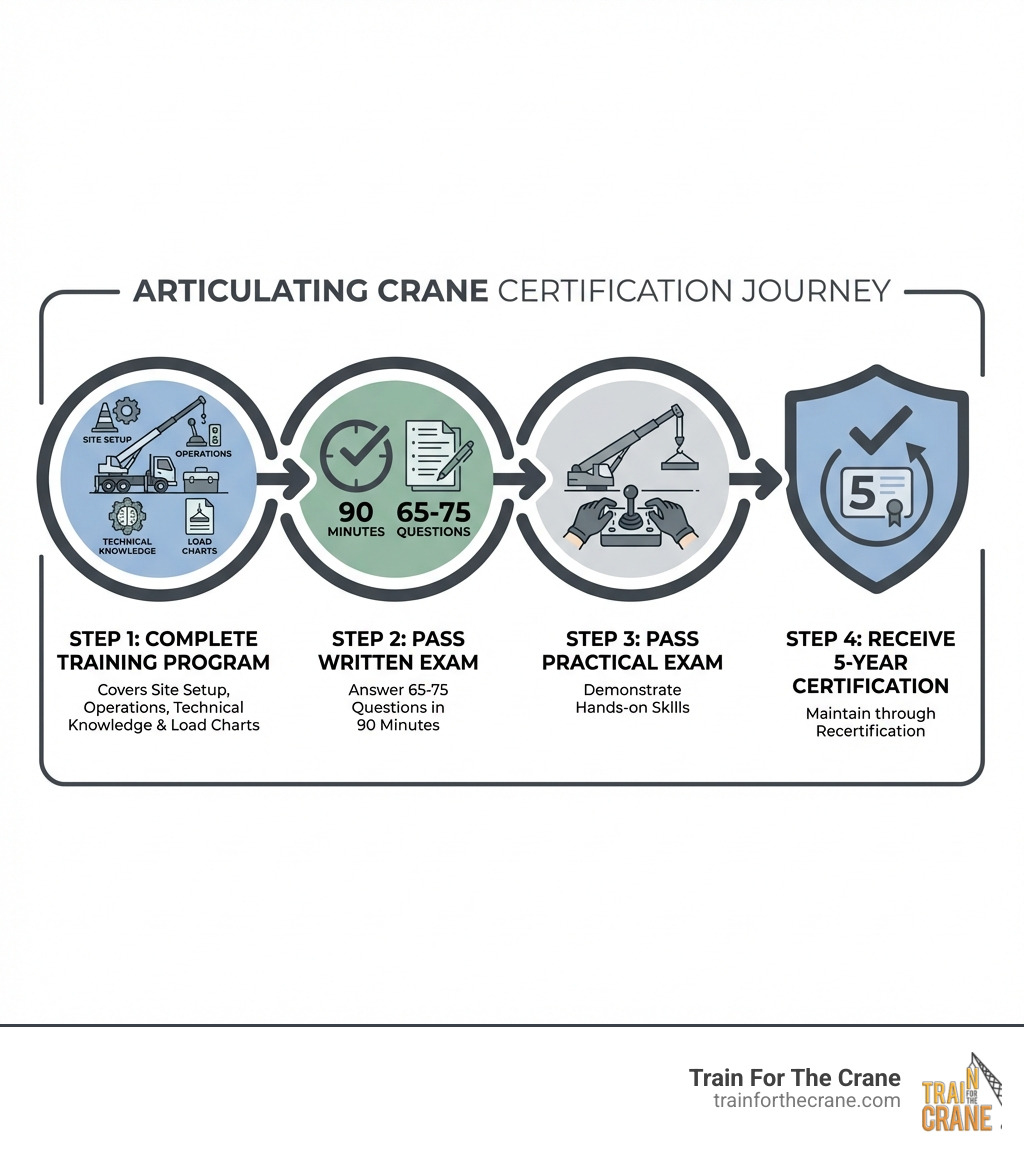 ARTICULATING CRANE CERTIFICATION JOURNEY

SITE SETUP
OPERATIONS
TECHNICAL KNOWLEDGE
LOAD CHARTS

90 MINUTES
65-75 QUESTIONS

5

STEP 1: COMPLETE TRAINING PROGRAM
Covers Site Setup, Operations, Technical Knowledge & Load Charts

STEP 2: PASS WRITTEN EXAM
Answer 65-75 Questions in 90 Minutes

STEP 3: PASS PRACTICAL EXAM
Demonstrate Hands-on Skills

STEP 4: RECEIVE 5-YEAR CERTIFICATION
Maintain through Recertification

Train For The Crane
trainforthecrane.com

TRAIN FOR THE CRANE