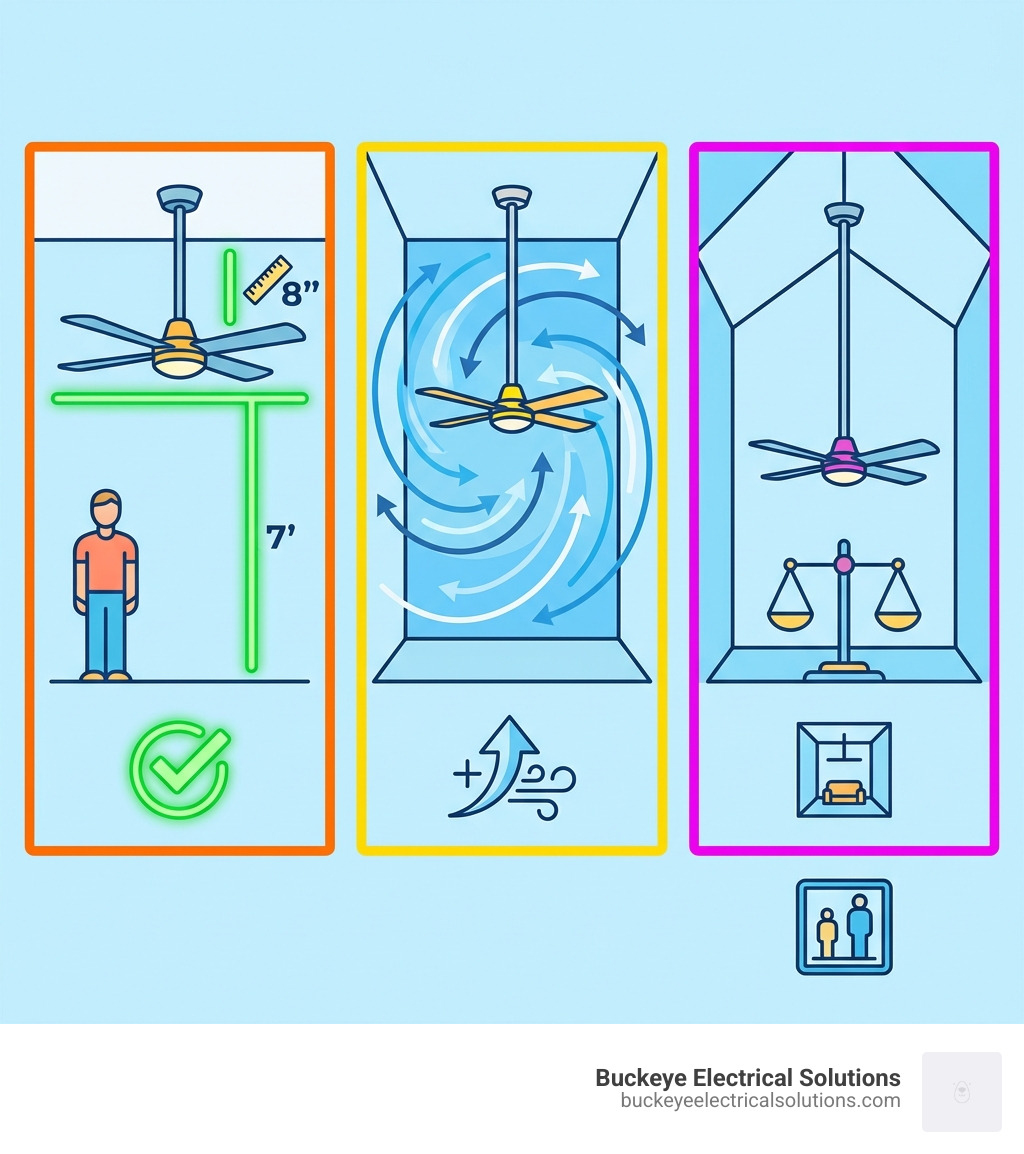 8"

7'

Buckeye Electrical Solutions
buckeyeelectricalsolutions.com