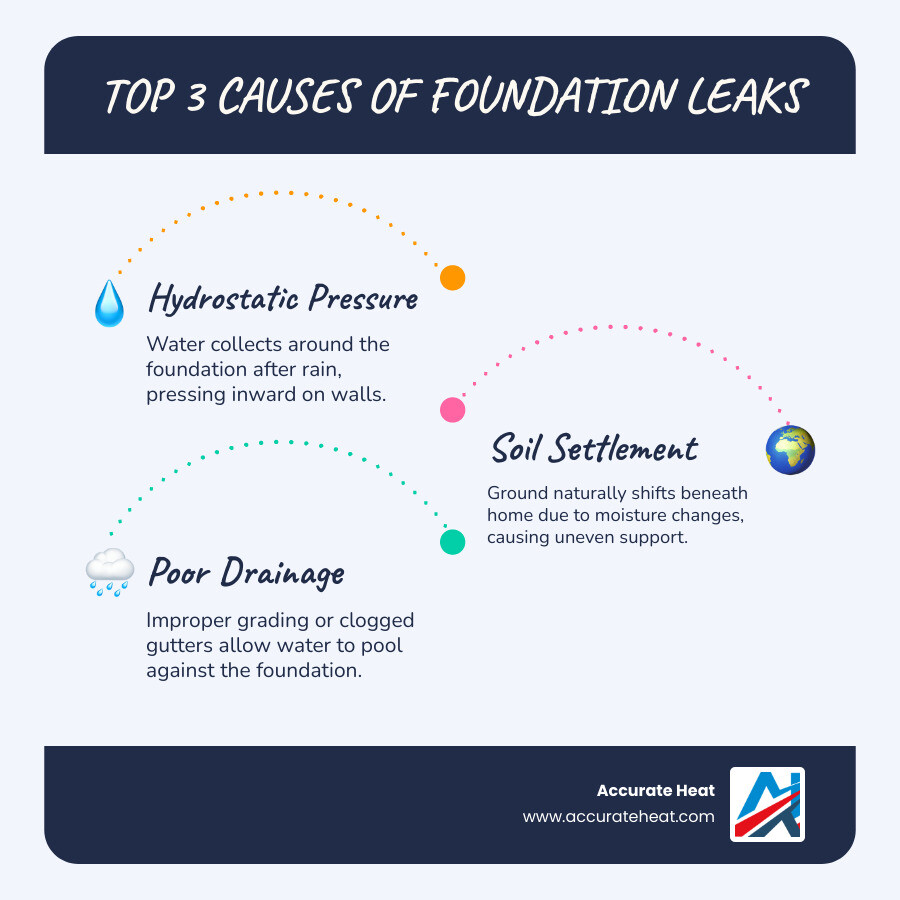 TOP 3 CAUSES OF FOUNDATION LEAKS

Hydrostatic Pressure

Water collects around the foundation after rain, pressing inward on walls.

Soil Settlement

Ground naturally shifts beneath home due to moisture changes, causing uneven support.

Poor Drainage

Improper grading or clogged gutters allow water to pool against the foundation.

Accurate Heat
www.accurateheat.com