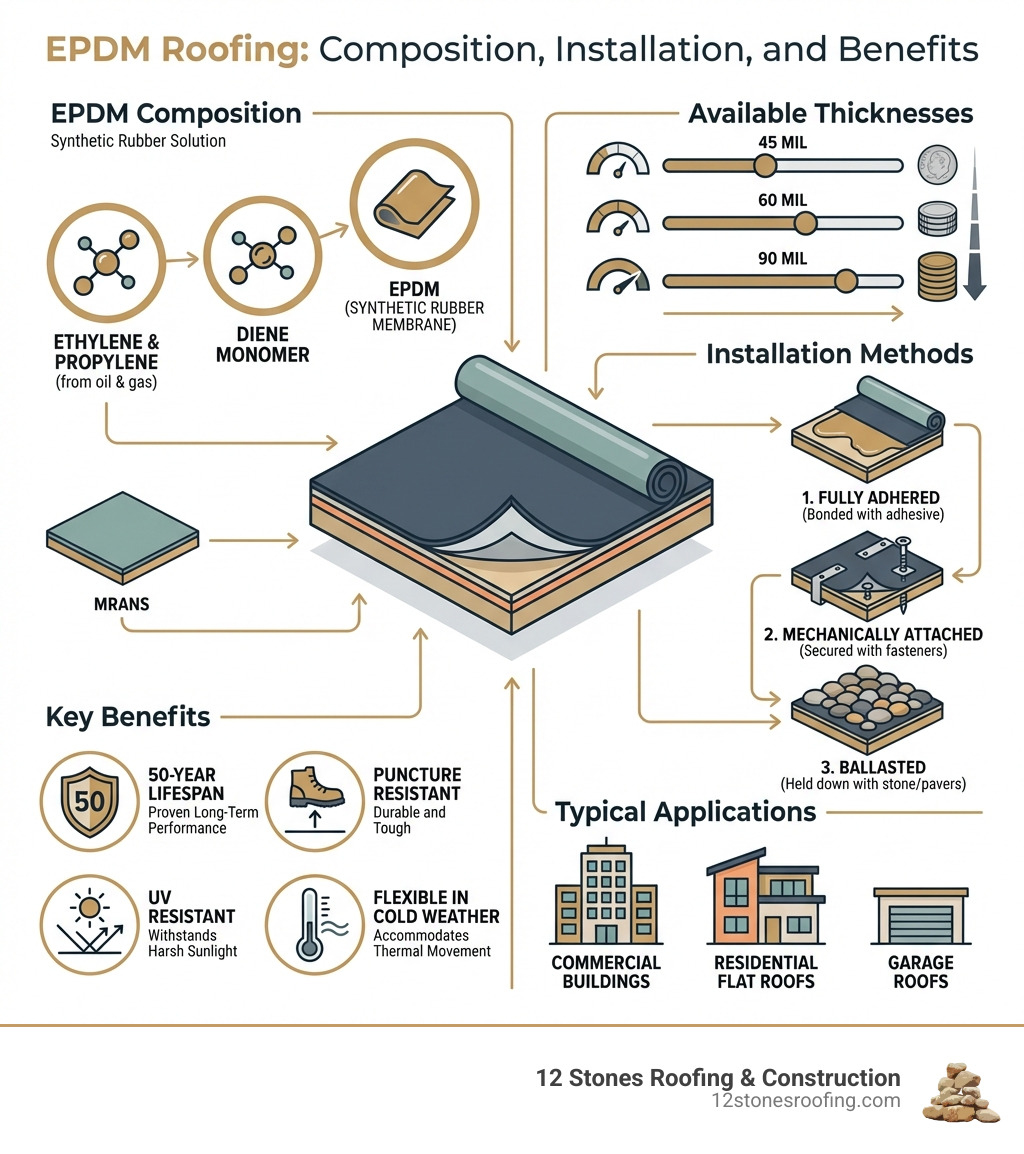 EPDM Roofing: Composition, Installation, and Benefits

EPDM Composition
Synthetic Rubber Solution

ETHYLENE & PROPYLENE
(from oil & gas)

DIENE MONOMER

EPDM
(SYNTHETIC RUBBER MEMBRANE)

MRANS

Available Thicknesses
45 MIL
60 MIL
90 MIL

Installation Methods
1. FULLY ADHERED
(Bonded with adhesive)
2. MECHANICALLY ATTACHED
(Secured with fasteners)
3. BALLASTED
(Held down with stone/pavers)

Key Benefits
50
50-YEAR LIFESPAN
Proven Long-Term Performance
PUNCTURE RESISTANT
Durable and Tough
UV RESISTANT
Withstands Harsh Sunlight
FLEXIBLE IN COLD WEATHER
Accommodates Thermal Movement

Typical Applications
COMMERCIAL BUILDINGS
RESIDENTIAL FLAT ROOFS
GARAGE ROOFS

12 Stones Roofing & Construction
12stonesroofing.com