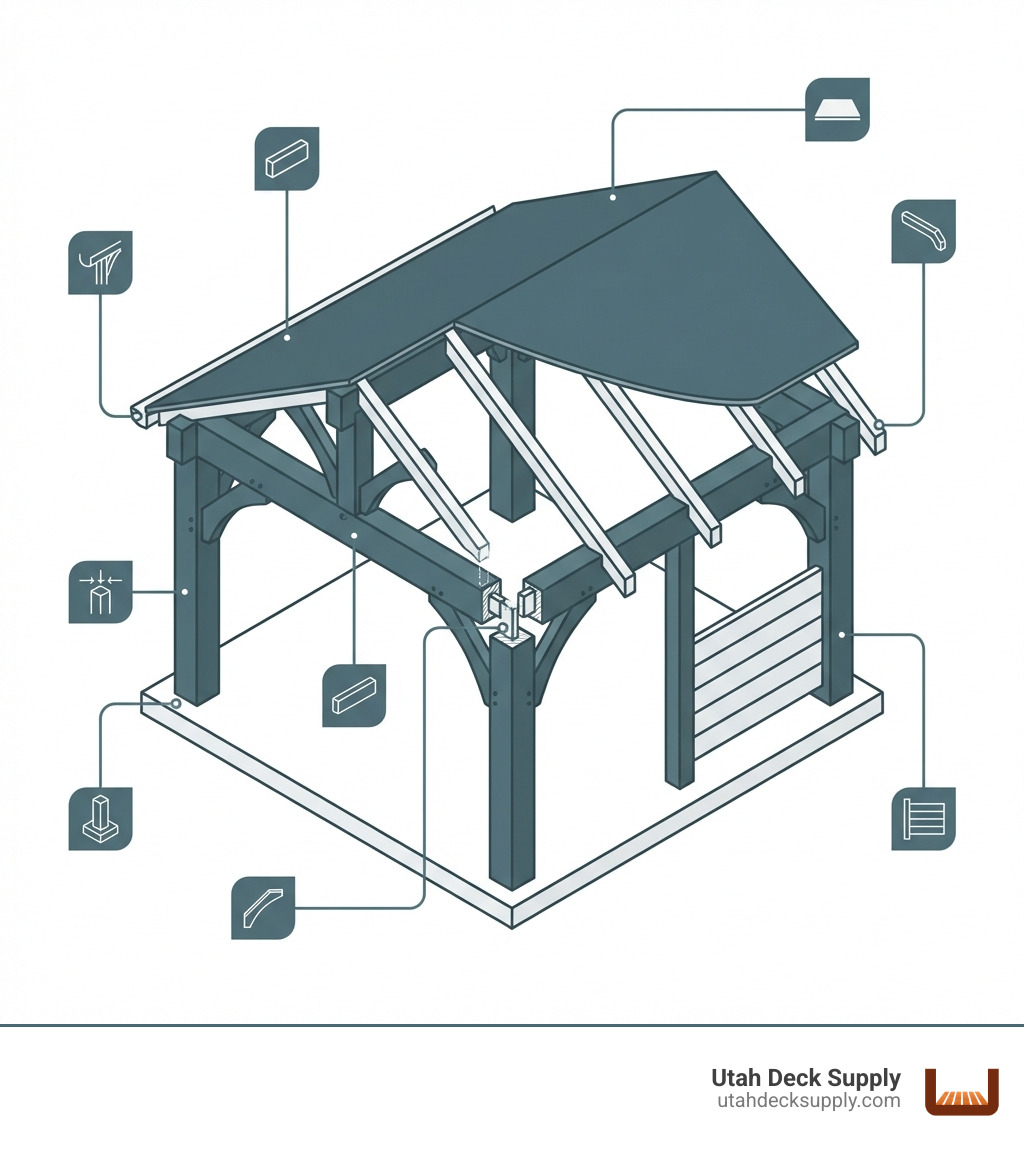 Utah Deck Supply
utahdecksupply.com