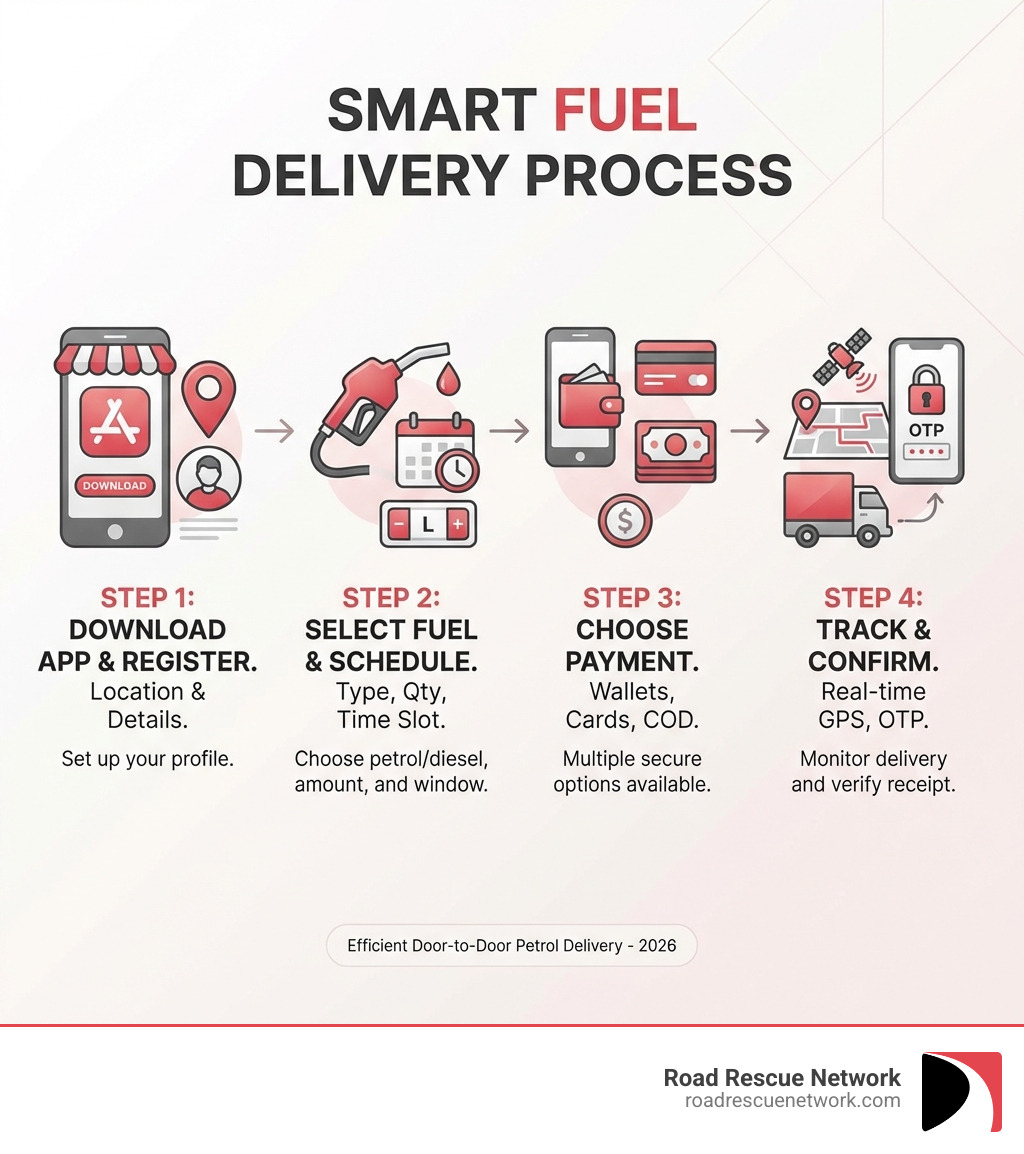 SMART FUEL DELIVERY PROCESS

DOWNLOAD

L

OTP

STEP 1:
DOWNLOAD APP & REGISTER.
Location & Details.

Set up your profile.

STEP 2:
SELECT FUEL & SCHEDULE.
Type, Qty, Time Slot.

Choose petrol/diesel, amount, and window.

STEP 3:
CHOOSE PAYMENT.
Wallets, Cards, COD.

Multiple secure options available.

STEP 4:
TRACK & CONFIRM.
Real-time GPS, OTP.

Monitor delivery and verify receipt.

Efficient Door-to-Door Petrol Delivery - 2026

Road Rescue Network
roadrescuenetwork.com