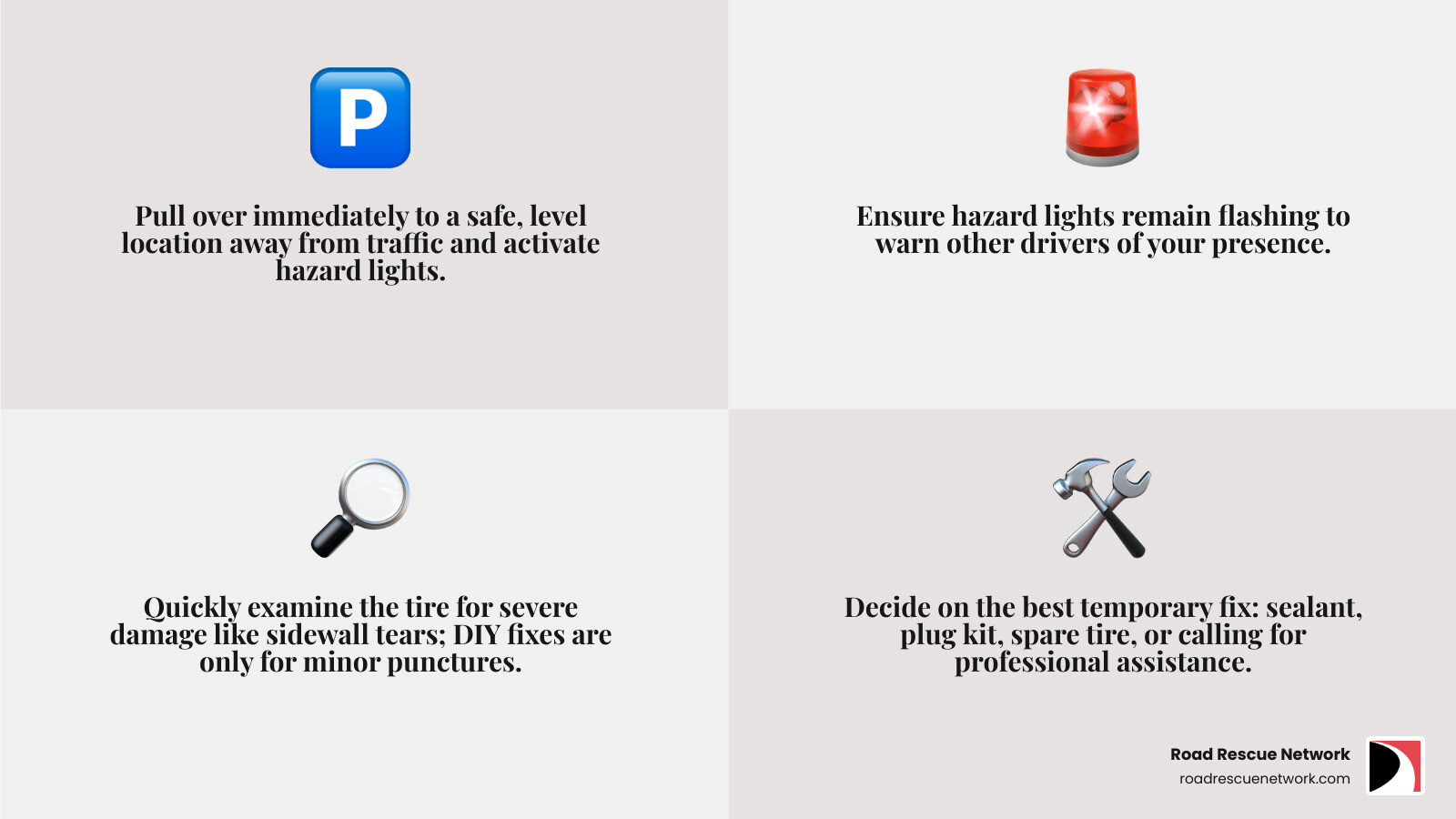 P

Pull over immediately to a safe, level location away from traffic and activate hazard lights.

Ensure hazard lights remain flashing to warn other drivers of your presence.

Quickly examine the tire for severe damage like sidewall tears; DIY fixes are only for minor punctures.

Decide on the best temporary fix: sealant, plug kit, spare tire, or calling for professional assistance.

Road Rescue Network
roadrescuenetwork.com