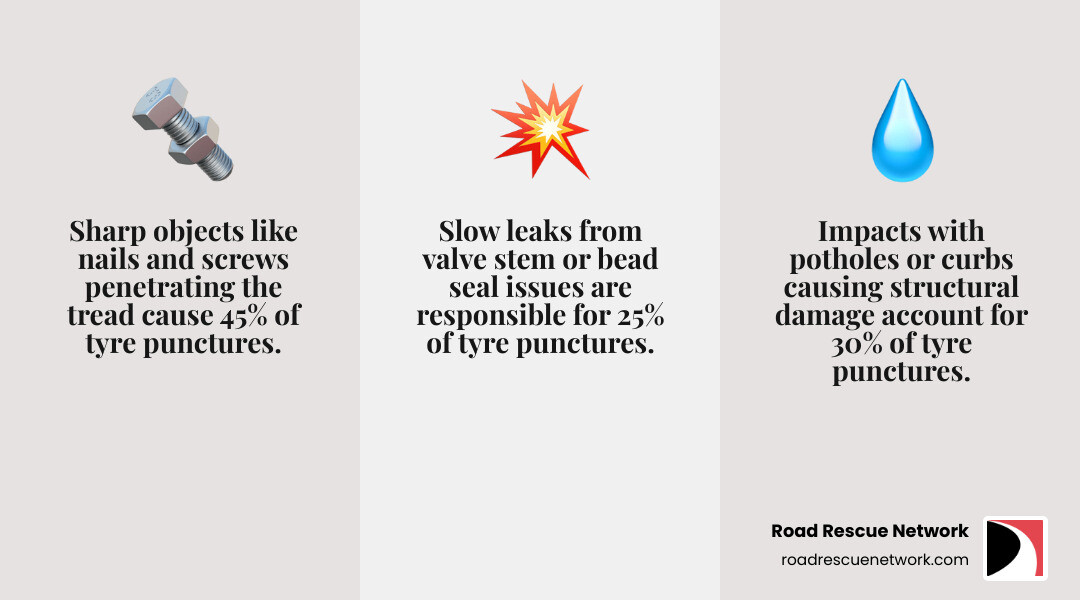 Sharp objects like nails and screws penetrating the tread cause 45% of tyre punctures.

Slow leaks from valve stem or bead seal issues are responsible for 25% of tyre punctures.

Impacts with potholes or curbs causing structural damage account for 30% of tyre punctures.

Road Rescue Network
roadrescuenetwork.com