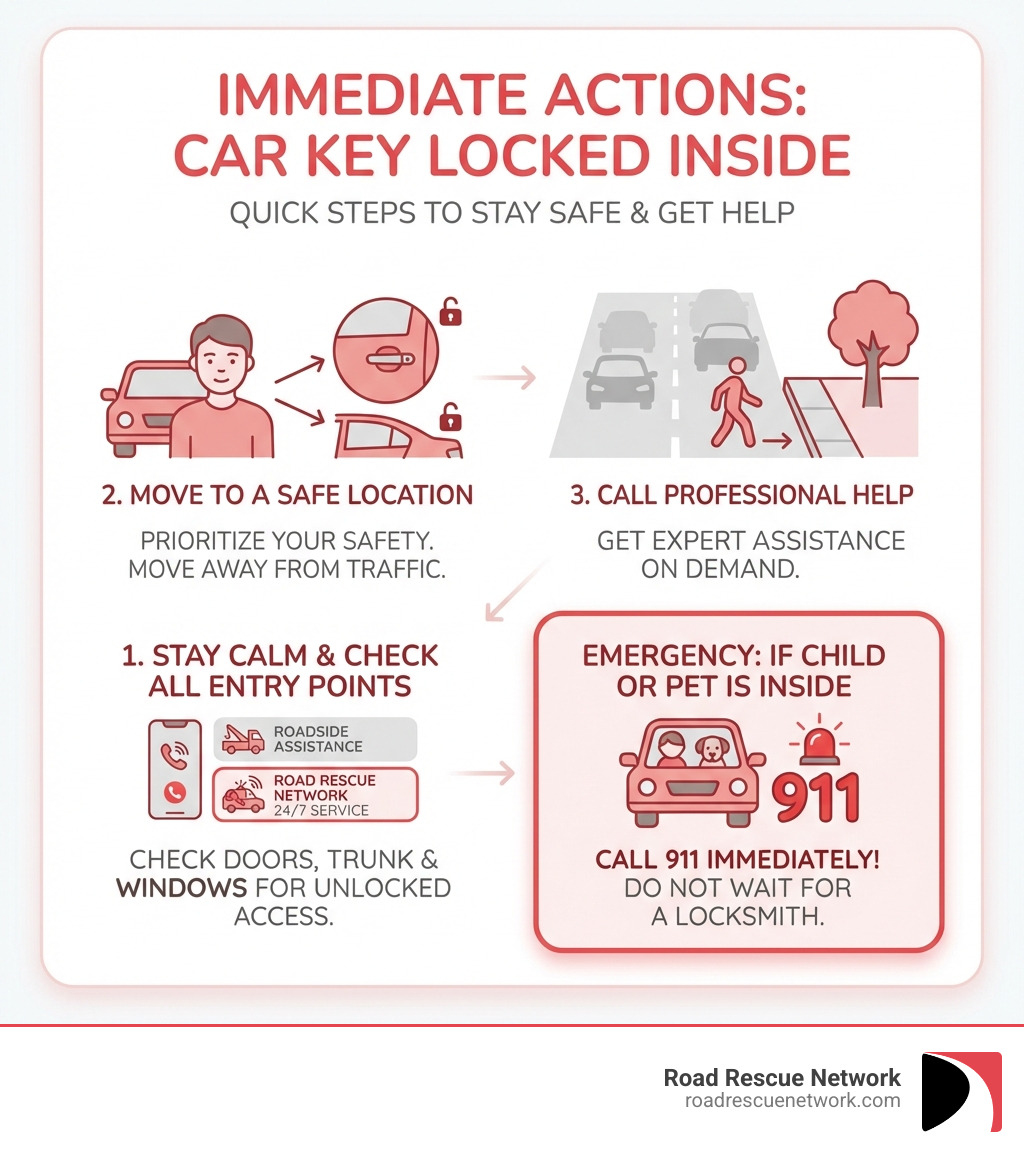 IMMEDIATE ACTIONS: CAR KEY LOCKED INSIDE

QUICK STEPS TO STAY SAFE & GET HELP

2. MOVE TO A SAFE LOCATION

PRIORITIZE YOUR SAFETY. MOVE AWAY FROM TRAFFIC.

3. CALL PROFESSIONAL HELP

GET EXPERT ASSISTANCE ON DEMAND.

1. STAY CALM & CHECK ALL ENTRY POINTS

ROADSIDE ASSISTANCE

ROAD RESCUE NETWORK 24/7 SERVICE

CHECK DOORS, TRUNK & WINDOWS FOR UNLOCKED ACCESS.

EMERGENCY: IF CHILD OR PET IS INSIDE

911

CALL 911 IMMEDIATELY! DO NOT WAIT FOR A LOCKSMITH.

Road Rescue Network
roadrescuenetwork.com