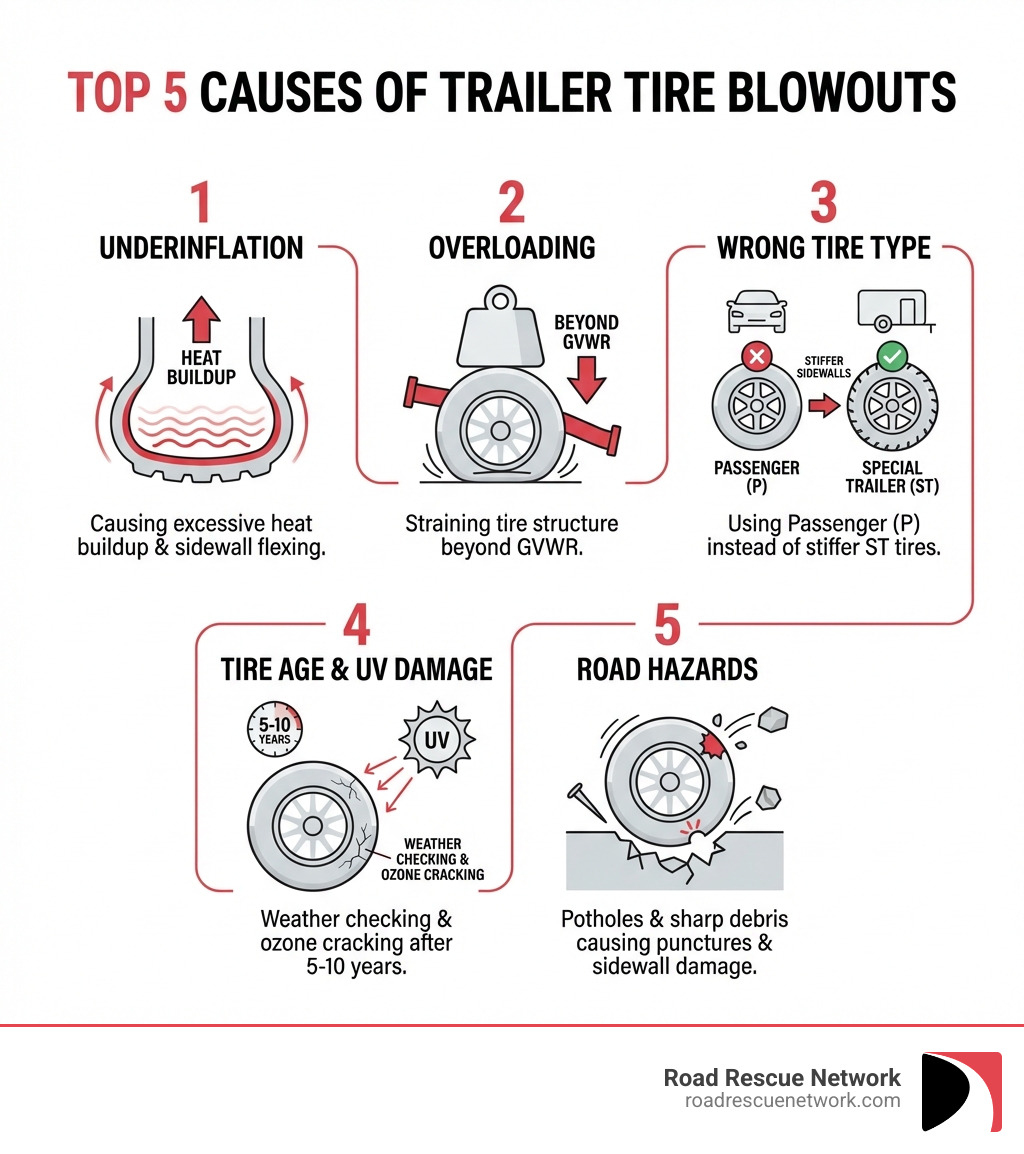 TOP 5 CAUSES OF TRAILER TIRE BLOWOUTS

1
UNDERINFLATION

HEAT BUILDUP

Causing excessive heat buildup & sidewall flexing.

2
OVERLOADING

BEYOND GVWR

Straining tire structure beyond GVWR.

3
WRONG TIRE TYPE

STIFFER SIDEWALLS

PASSENGER (P)

SPECIAL TRAILER (ST)

Using Passenger (P) instead of stiffer ST tires.

4
TIRE AGE & UV DAMAGE

5-10 YEARS

UV

WEATHER CHECKING & OZONE CRACKING

Weather checking & ozone cracking after 5-10 years.

5
ROAD HAZARDS

Potholes & sharp debris causing punctures & sidewall damage.

Road Rescue Network
roadrescuenetwork.com