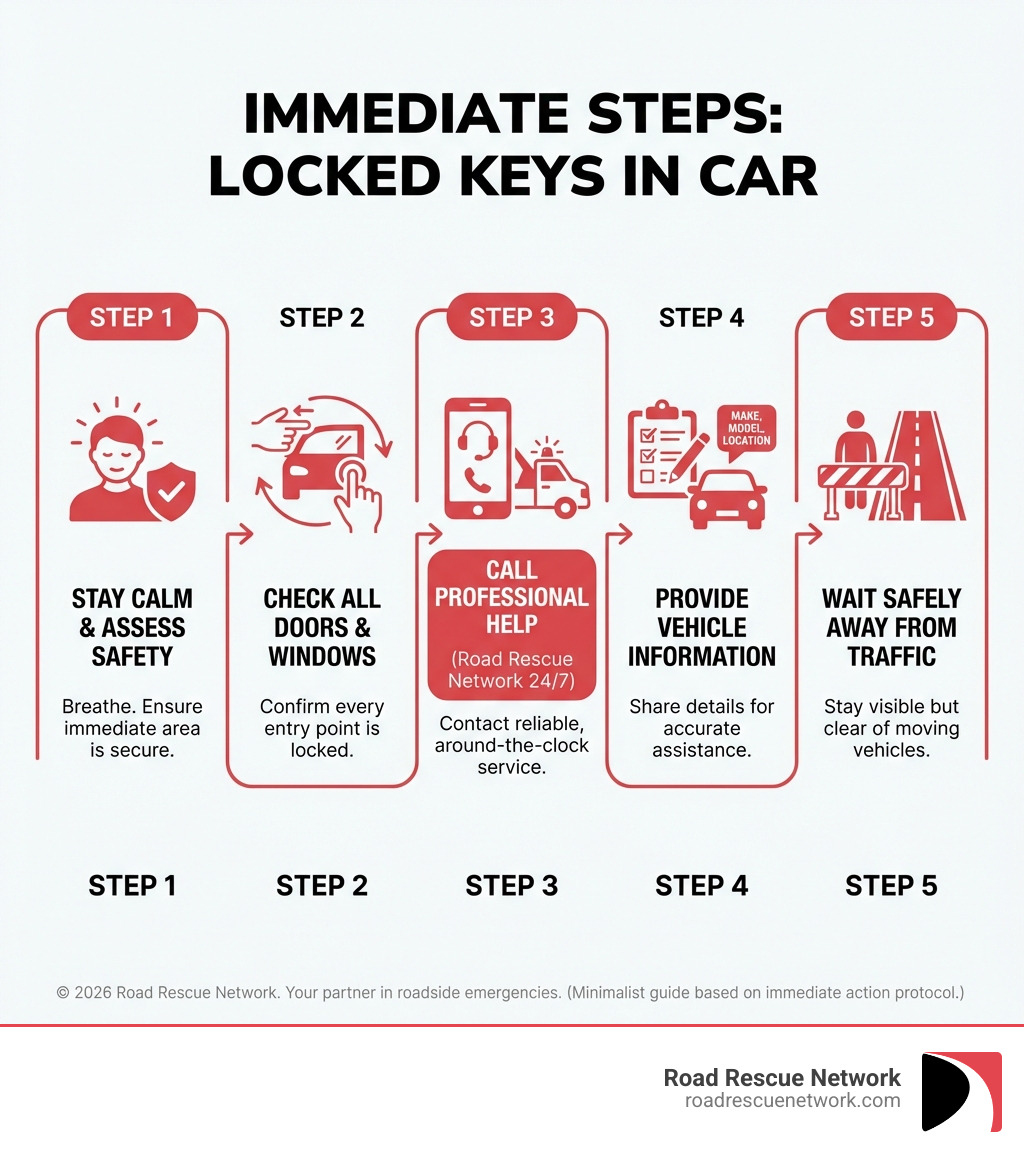 IMMEDIATE STEPS: LOCKED KEYS IN CAR

STEP 1

STAY CALM & ASSESS SAFETY

Breathe. Ensure immediate area is secure.

STEP 2

CHECK ALL DOORS & WINDOWS

Confirm every entry point is locked.

STEP 3

CALL PROFESSIONAL HELP

(Road Rescue Network 24/7)

Contact reliable, around-the-clock service.

STEP 4

MAKE, MODEL, LOCATION

PROVIDE VEHICLE INFORMATION

Share details for accurate assistance.

STEP 5

WAIT SAFELY AWAY FROM TRAFFIC

Stay visible but clear of moving vehicles.

STEP 1 STEP 2 STEP 3 STEP 4 STEP 5

© 2026 Road Rescue Network. Your partner in roadside emergencies. (Minimalist guide based on immediate action protocol.)

Road Rescue Network
roadrescuenetwork.com