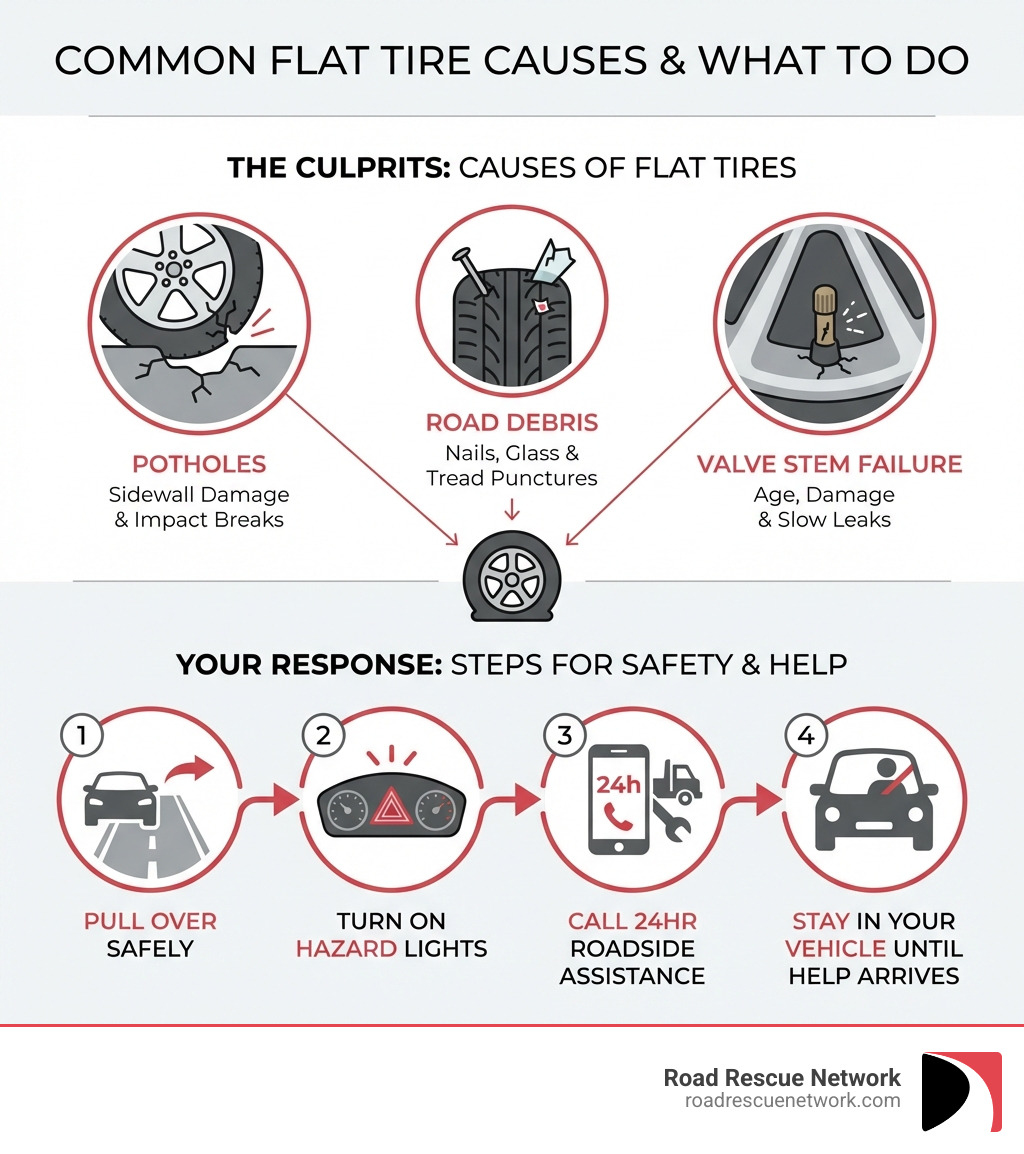 COMMON FLAT TIRE CAUSES & WHAT TO DO

THE CULPRITS: CAUSES OF FLAT TIRES

POTHOLES
Sidewall Damage & Impact Breaks

ROAD DEBRIS
Nails, Glass & Tread Punctures

VALVE STEM FAILURE
Age, Damage & Slow Leaks

YOUR RESPONSE: STEPS FOR SAFETY & HELP

1
PULL OVER SAFELY

2
TURN ON HAZARD LIGHTS

3
24h
CALL 24HR ROADSIDE ASSISTANCE

4
STAY IN YOUR VEHICLE UNTIL HELP ARRIVES

Road Rescue Network
roadrescuenetwork.com