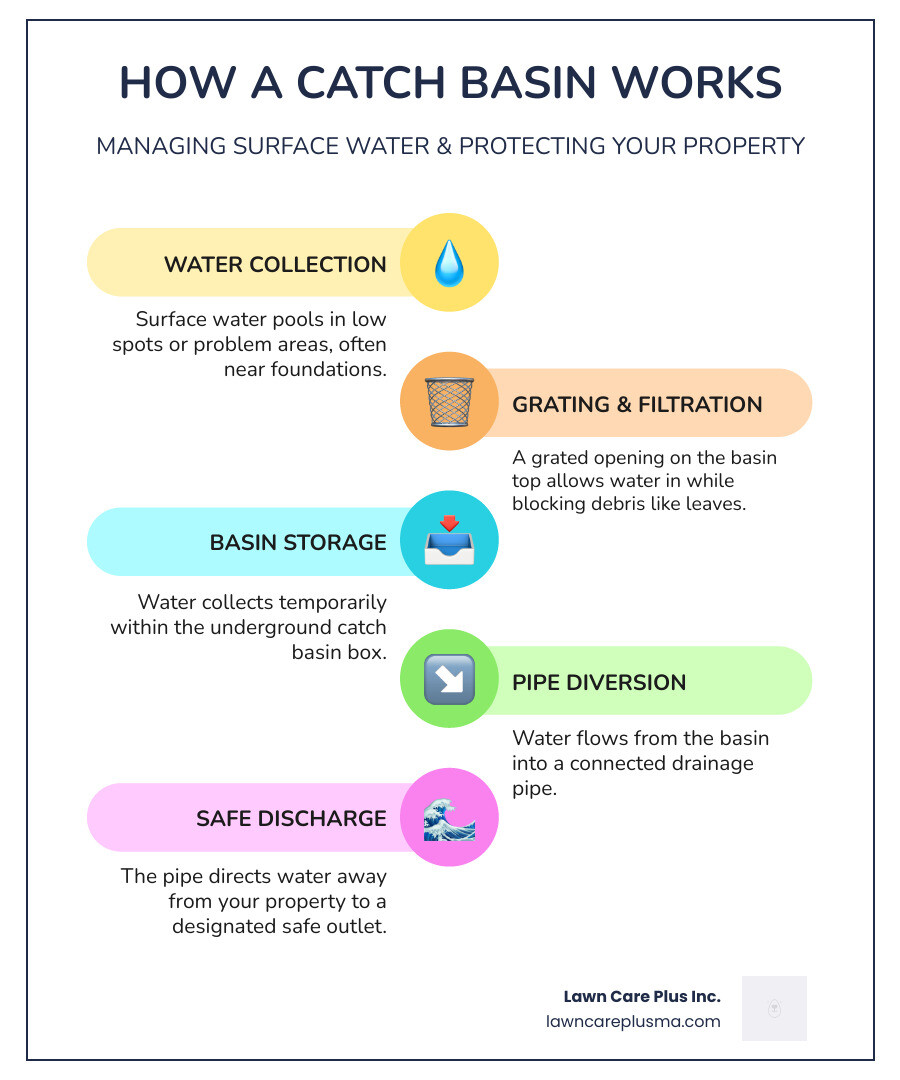 HOW A CATCH BASIN WORKS

MANAGING SURFACE WATER & PROTECTING YOUR PROPERTY

WATER COLLECTION

Surface water pools in low spots or problem areas, often near foundations.

GRATING & FILTRATION

A grated opening on the basin top allows water in while blocking debris like leaves.

BASIN STORAGE

Water collects temporarily within the underground catch basin box.

PIPE DIVERSION

Water flows from the basin into a connected drainage pipe.

SAFE DISCHARGE

The pipe directs water away from your property to a designated safe outlet.

Lawn Care Plus Inc.
lawncareplusma.com