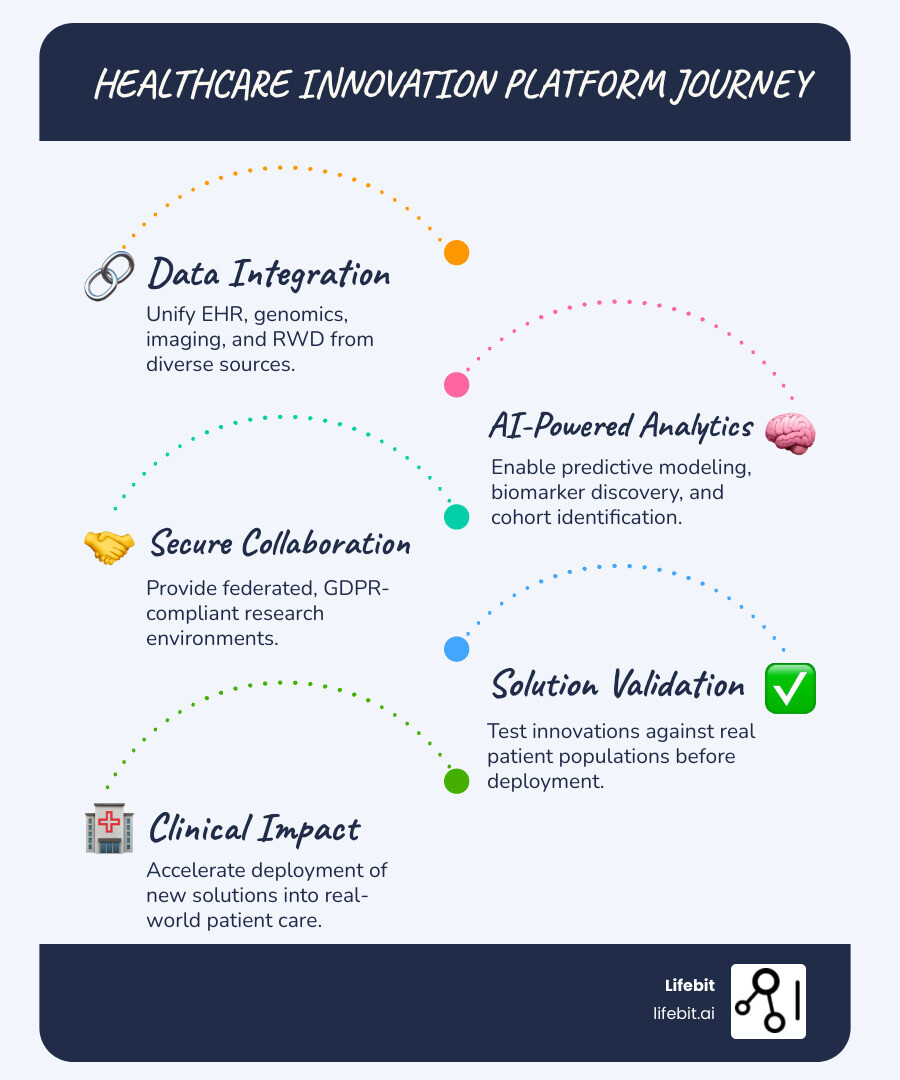 HEALTHCARE INNOVATION PLATFORM JOURNEY

Data Integration
Unify EHR, genomics, imaging, and RWD from diverse sources.

AI-Powered Analytics
Enable predictive modeling, biomarker discovery, and cohort identification.

Secure Collaboration
Provide federated, GDPR-compliant research environments.

Solution Validation
Test innovations against real patient populations before deployment.

Clinical Impact
Accelerate deployment of new solutions into real-world patient care.

Lifebit
lifebit.ai