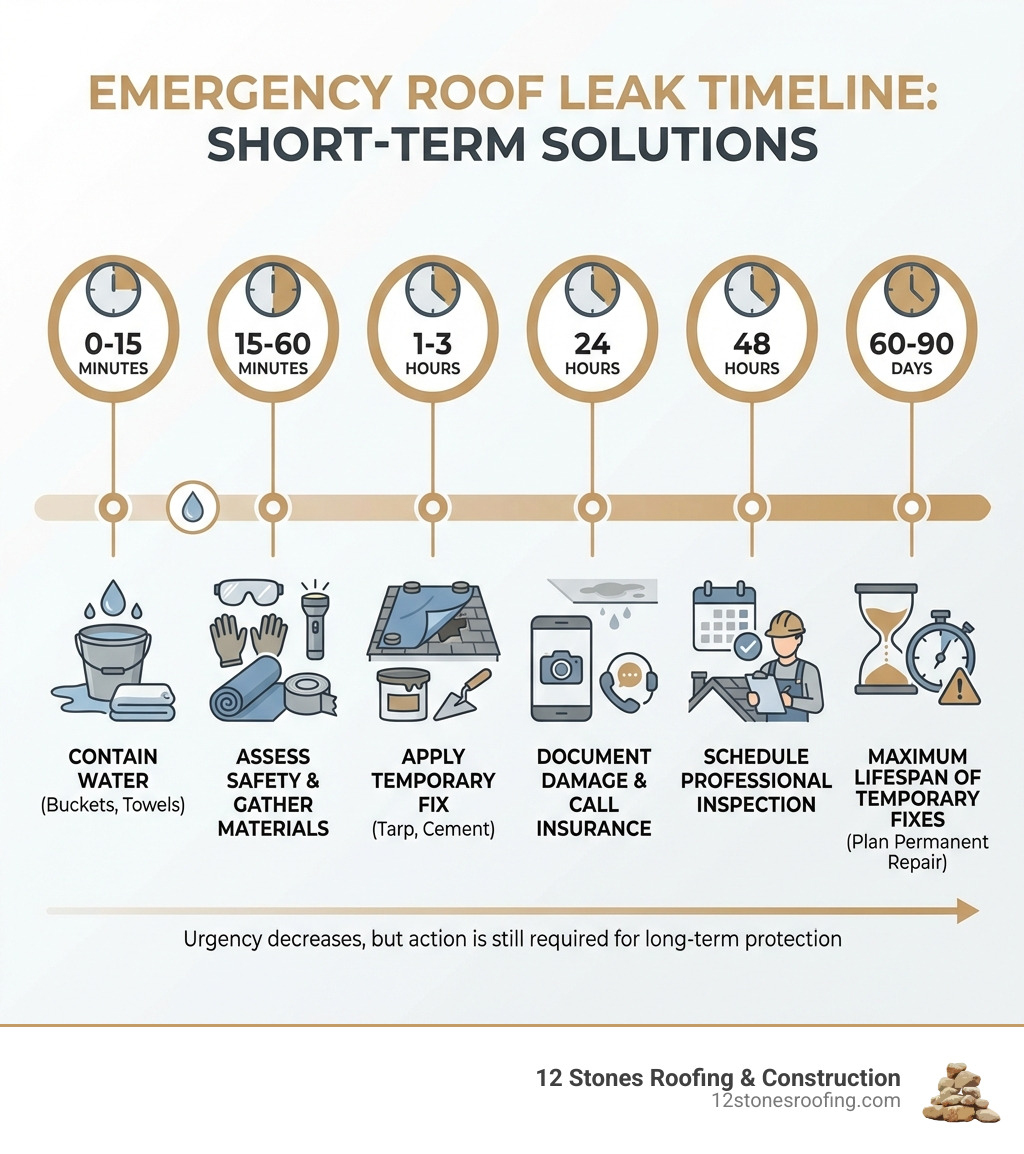 EMERGENCY ROOF LEAK TIMELINE: SHORT-TERM SOLUTIONS

0-15 MINUTES

15-60 MINUTES

1-3 HOURS

24 HOURS

48 HOURS

60-90 DAYS

CONTAIN WATER
(Buckets, Towels)

ASSESS SAFETY & GATHER MATERIALS

APPLY TEMPORARY FIX
(Tarp, Cement)

DOCUMENT DAMAGE & CALL INSURANCE

SCHEDULE PROFESSIONAL INSPECTION

MAXIMUM LIFESPAN OF TEMPORARY FIXES
(Plan Permanent Repair)

Urgency decreases, but action is still required for long-term protection

12 Stones Roofing & Construction
12stonesroofing.com