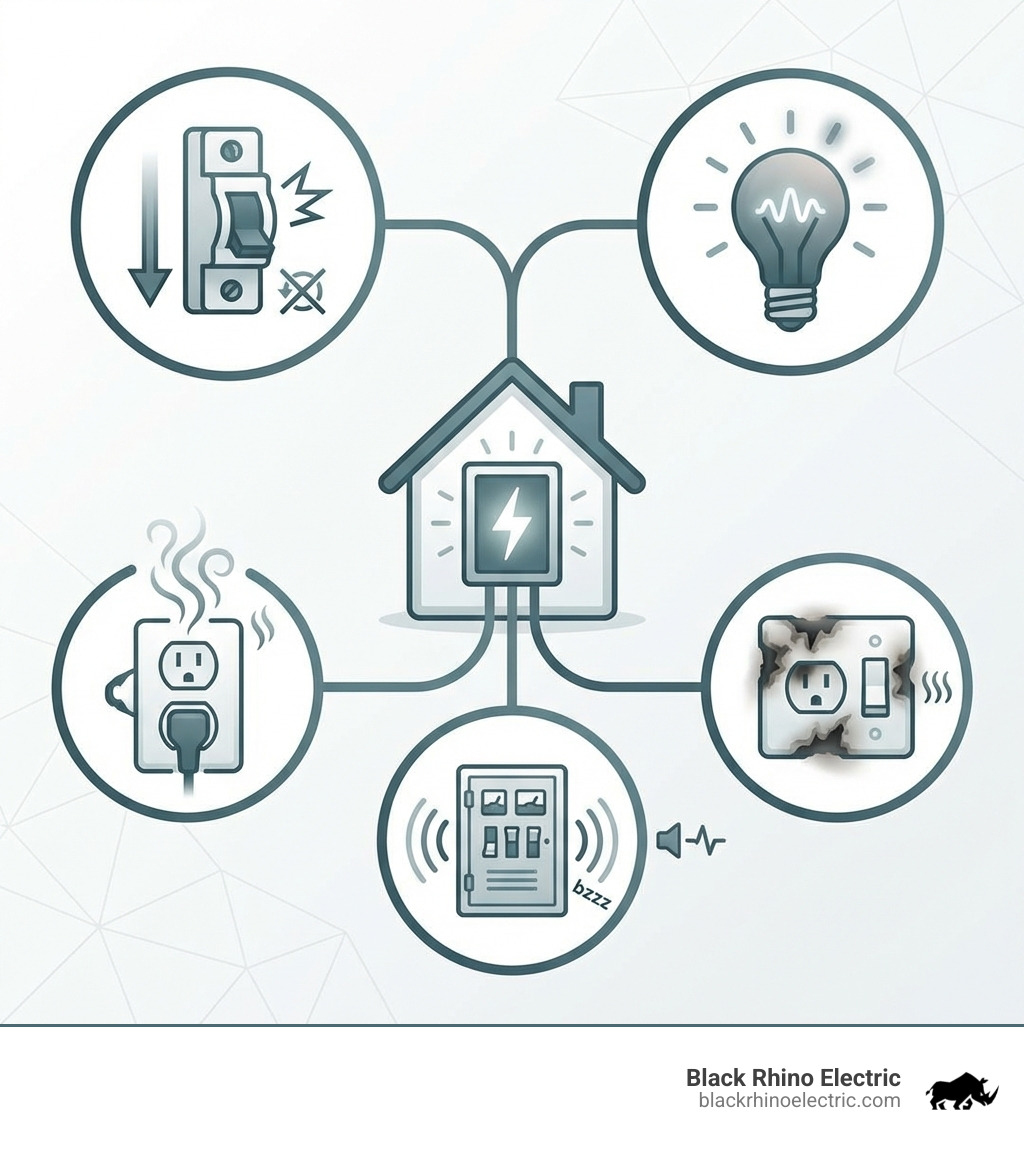 bzzz

Black Rhino Electric
blackrhinoelectric.com