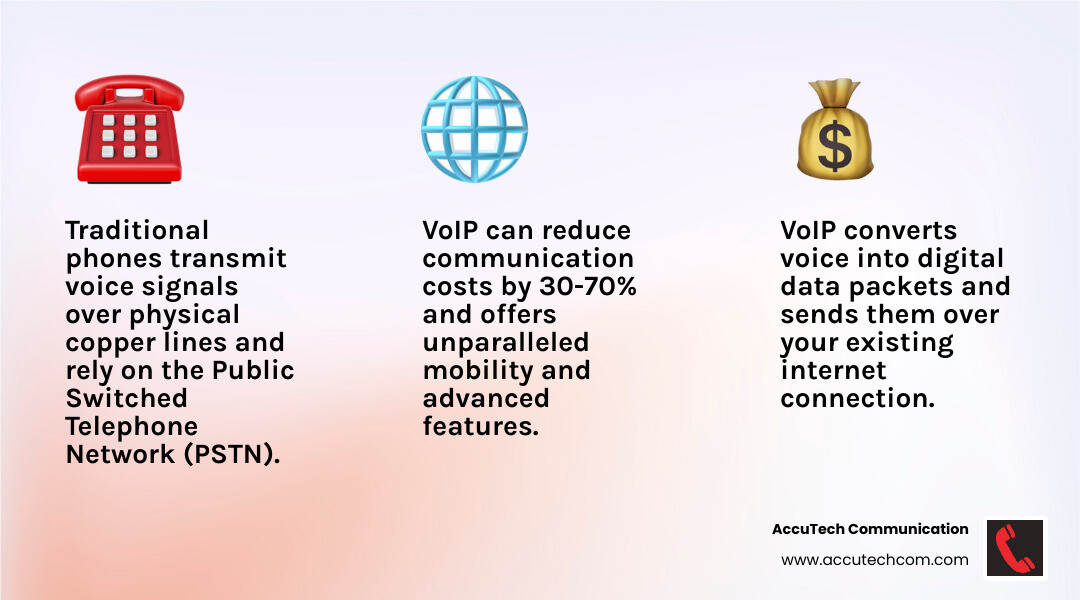 Traditional phones transmit voice signals over physical copper lines and rely on the Public Switched Telephone Network (PSTN).

VoIP can reduce communication costs by 30-70% and offers unparalleled mobility and advanced features.

VoIP converts voice into digital data packets and sends them over your existing internet connection.

AccuTech Communication
www.accutechcom.com