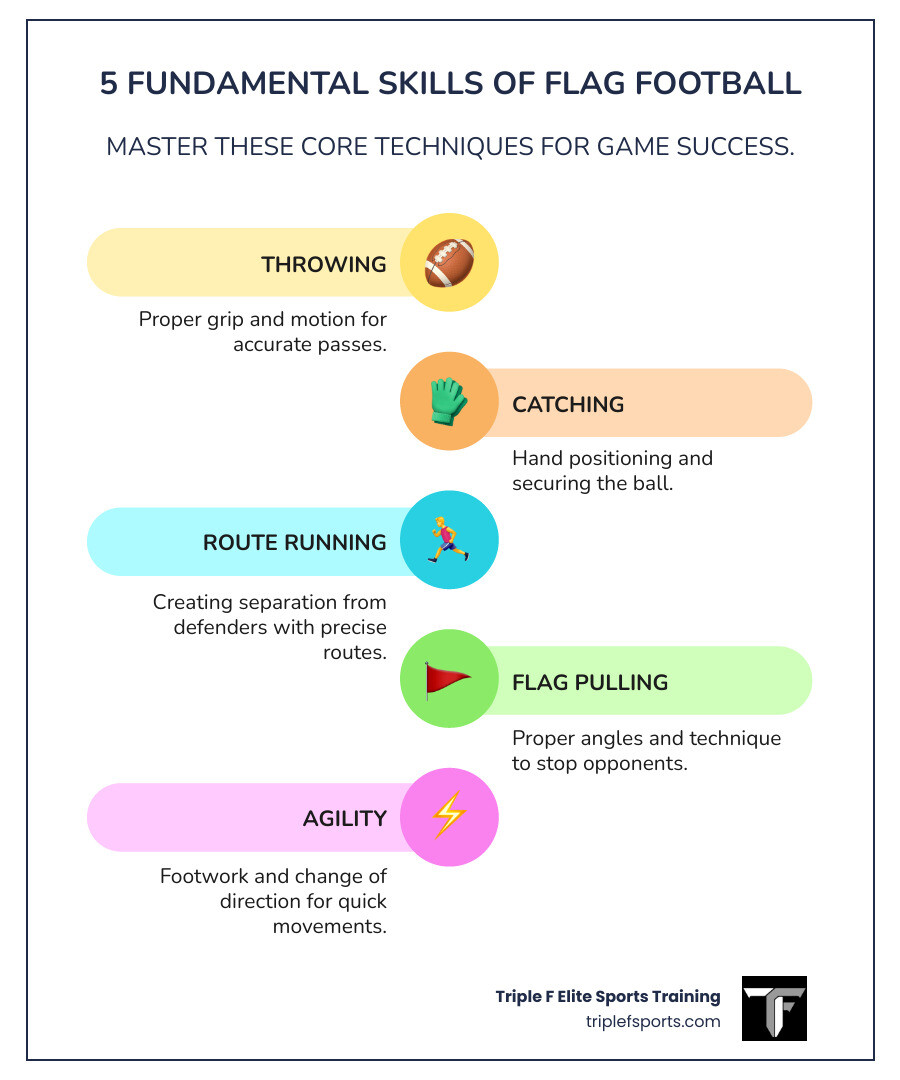 5 FUNDAMENTAL SKILLS OF FLAG FOOTBALL

MASTER THESE CORE TECHNIQUES FOR GAME SUCCESS.

THROWING

Proper grip and motion for accurate passes.

CATCHING

Hand positioning and securing the ball.

ROUTE RUNNING

Creating separation from defenders with precise routes.

FLAG PULLING

Proper angles and technique to stop opponents.

AGILITY

Footwork and change of direction for quick movements.

Triple F Elite Sports Training
triplefsports.com

TF