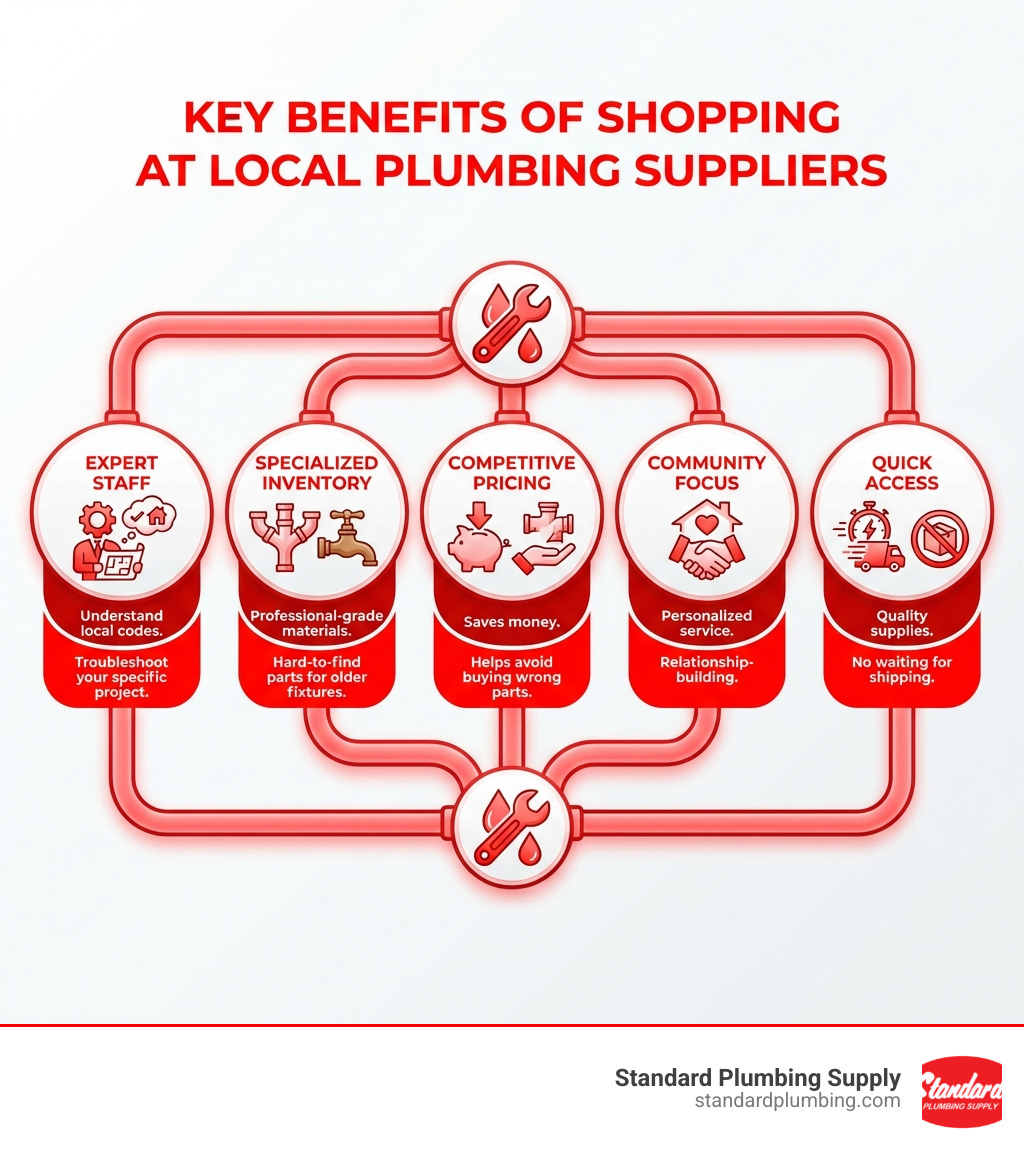 KEY BENEFITS OF SHOPPING AT LOCAL PLUMBING SUPPLIERS

EXPERT STAFF

Understand local codes.

Troubleshoot your specific project.

SPECIALIZED INVENTORY

Professional-grade materials.

Hard-to-find parts for older fixtures.

COMPETITIVE PRICING

Saves money.

Helps avoid buying wrong parts.

COMMUNITY FOCUS

Personalized service.

Relationship-building.

QUICK ACCESS

Quality supplies.

No waiting for shipping.

Standard Plumbing Supply
standardplumbing.com

Standard
PLUMBING SUPPLY