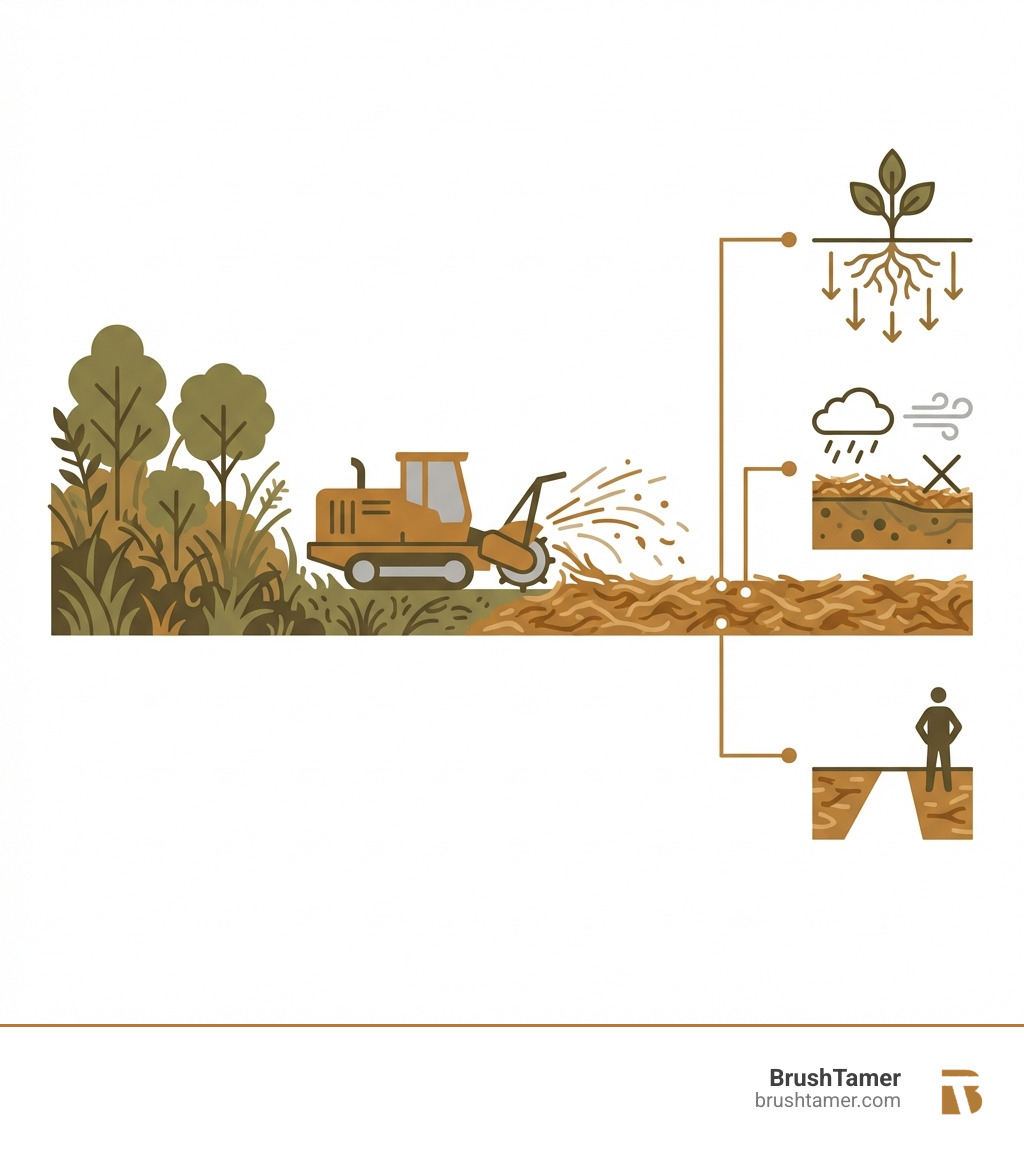 BrushTamer
brushtamer.com