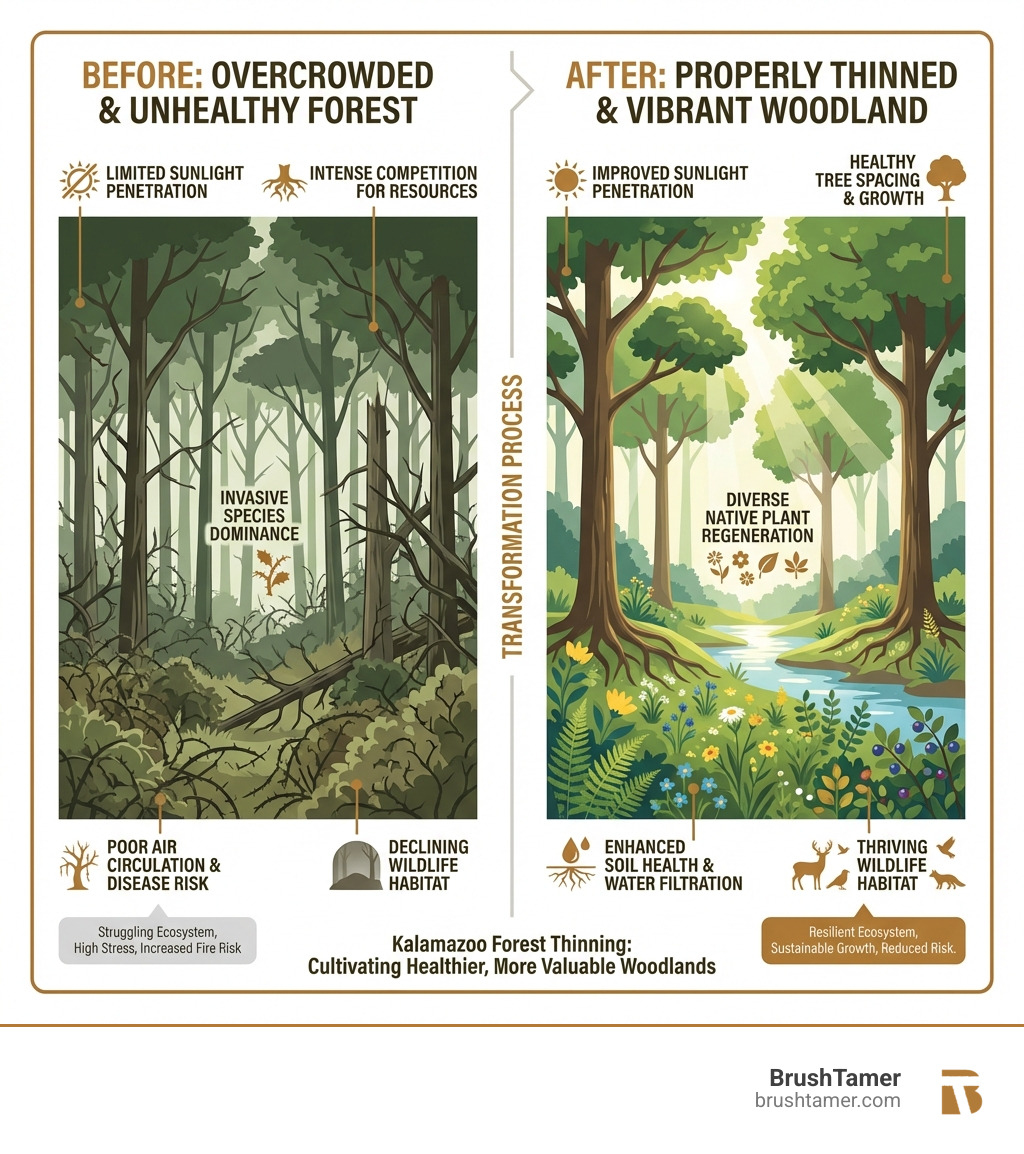 BEFORE: OVERCROWDED & UNHEALTHY FOREST

LIMITED SUNLIGHT PENETRATION

INTENSE COMPETITION FOR RESOURCES

INVASIVE SPECIES DOMINANCE

POOR AIR CIRCULATION & DISEASE RISK

DECLINING WILDLIFE HABITAT

Struggling Ecosystem, High Stress, Increased Fire Risk

TRANSFORMATION PROCESS

AFTER: PROPERLY THINNED & VIBRANT WOODLAND

IMPROVED SUNLIGHT PENETRATION

HEALTHY TREE SPACING & GROWTH

DIVERSE NATIVE PLANT REGENERATION

ENHANCED SOIL HEALTH & WATER FILTRATION

THRIVING WILDLIFE HABITAT

Resilient Ecosystem, Sustainable Growth, Reduced Risk.

Kalamazoo Forest Thinning: Cultivating Healthier, More Valuable Woodlands

BrushTamer
brushtamer.com