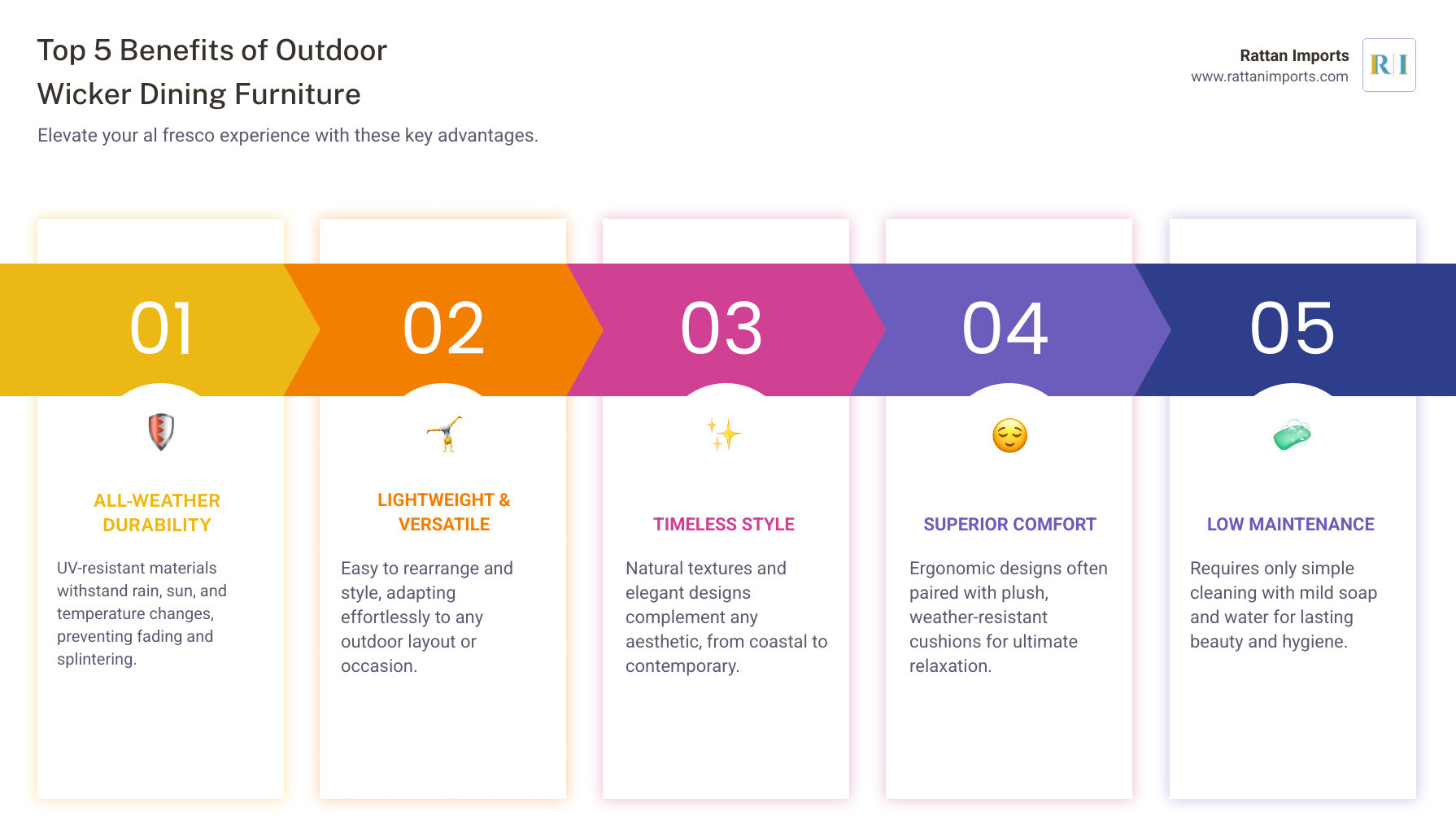 Top 5 Benefits of Outdoor Wicker Dining Furniture

Elevate your al fresco experience with these key advantages.

Rattan Imports
www.rattanimports.com

R|I

01

ALL-WEATHER DURABILITY

UV-resistant materials withstand rain, sun, and temperature changes, preventing fading and splintering.

02

LIGHTWEIGHT & VERSATILE

Easy to rearrange and style, adapting effortlessly to any outdoor layout or occasion.

03

TIMELESS STYLE

Natural textures and elegant designs complement any aesthetic, from coastal to contemporary.

04

SUPERIOR COMFORT

Ergonomic designs often paired with plush, weather-resistant cushions for ultimate relaxation.

05

LOW MAINTENANCE

Requires only simple cleaning with mild soap and water for lasting beauty and hygiene.