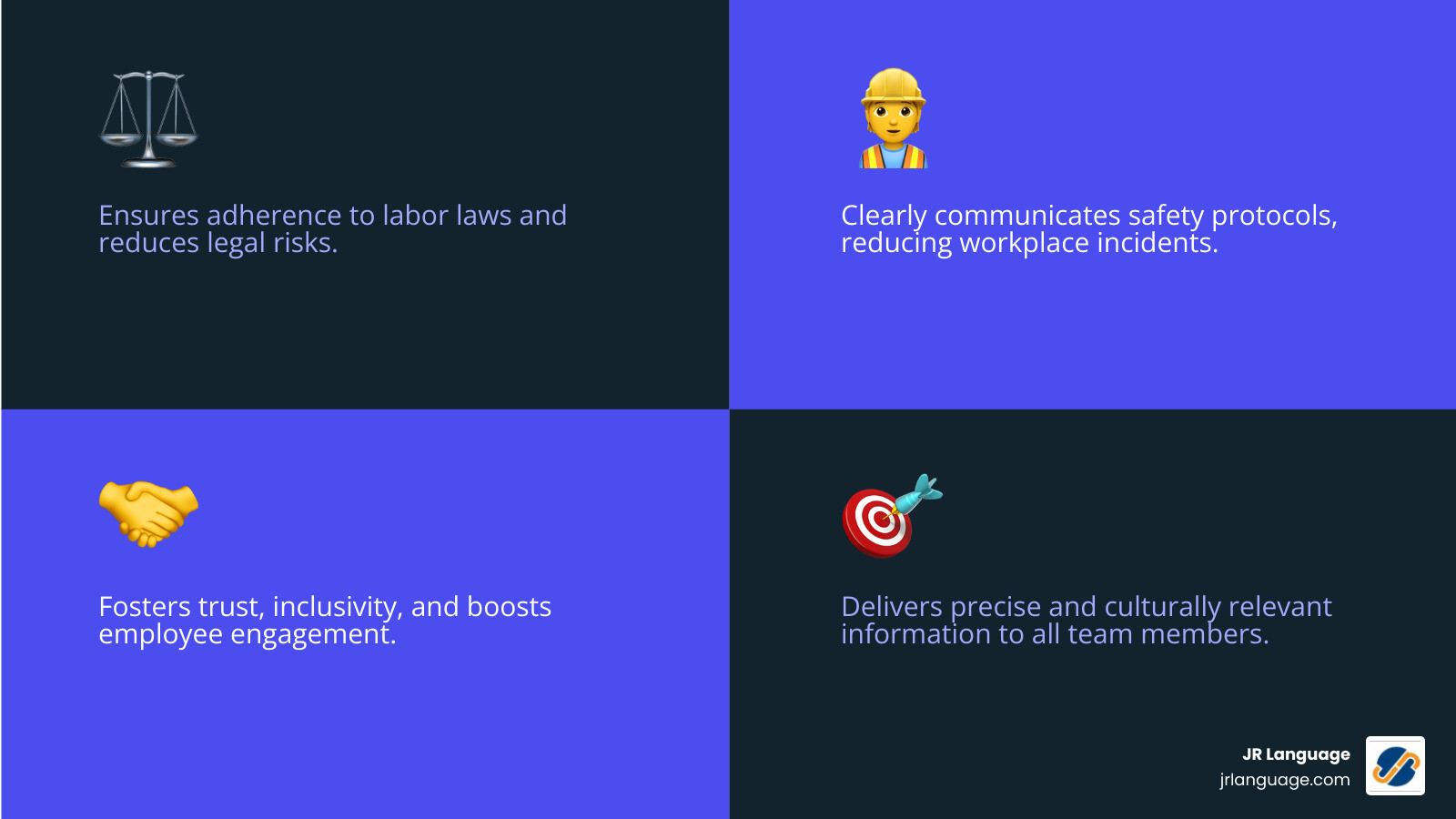 Ensures adherence to labor laws and reduces legal risks.

Clearly communicates safety protocols, reducing workplace incidents.

Fosters trust, inclusivity, and boosts employee engagement.

Delivers precise and culturally relevant information to all team members.

JR Language
jrlanguage.com