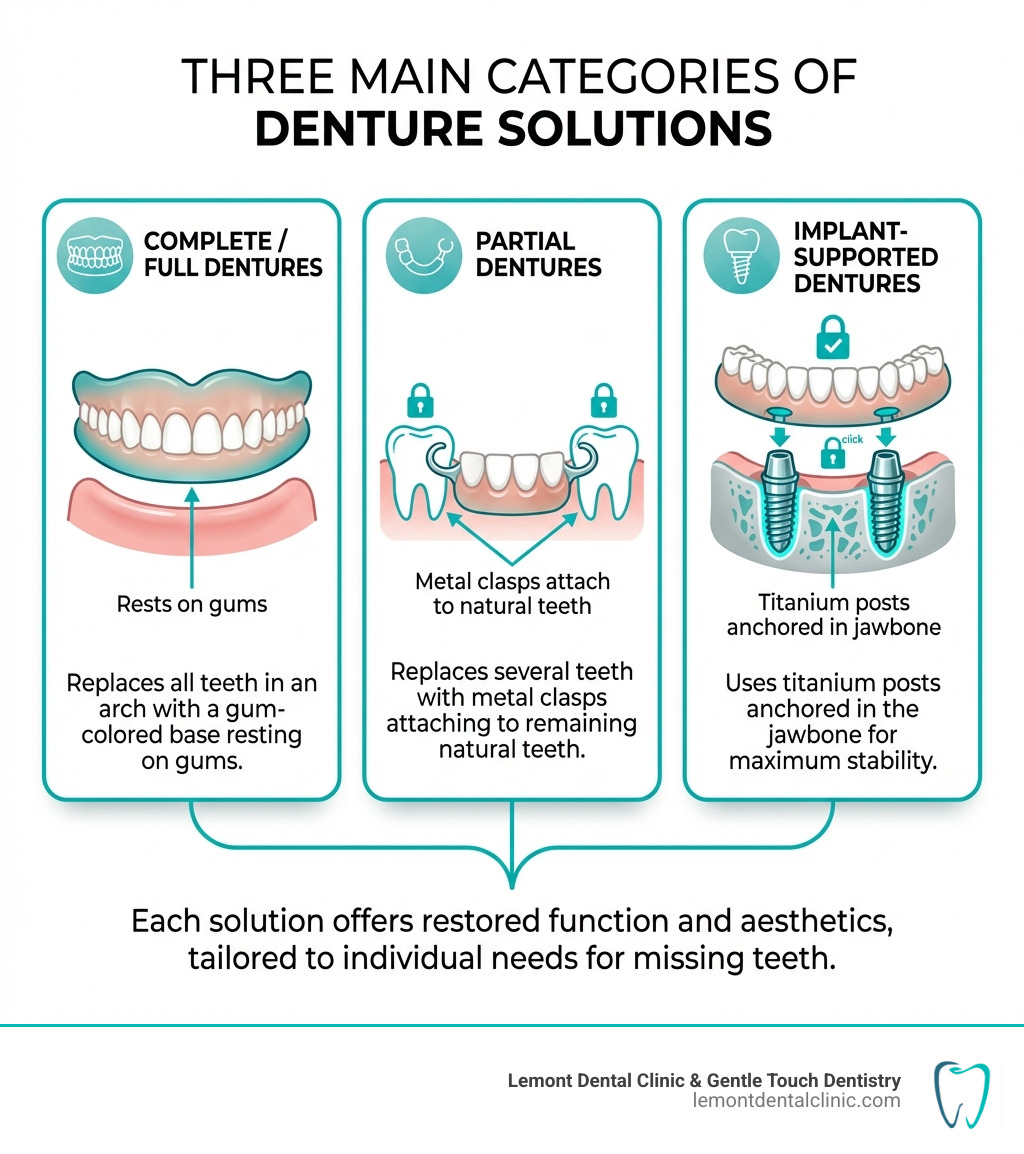 THREE MAIN CATEGORIES OF
DENTURE SOLUTIONS

COMPLETE / FULL DENTURES

Rests on gums

Replaces all teeth in an arch with a gum-colored base resting on gums.

PARTIAL DENTURES

Metal clasps attach to natural teeth

Replaces several teeth with metal clasps attaching to remaining natural teeth.

IMPLANT-SUPPORTED DENTURES

click

Titanium posts anchored in jawbone

Uses titanium posts anchored in the jawbone for maximum stability.

Each solution offers restored function and aesthetics, tailored to individual needs for missing teeth.

Lemont Dental Clinic & Gentle Touch Dentistry
lemontdentalclinic.com