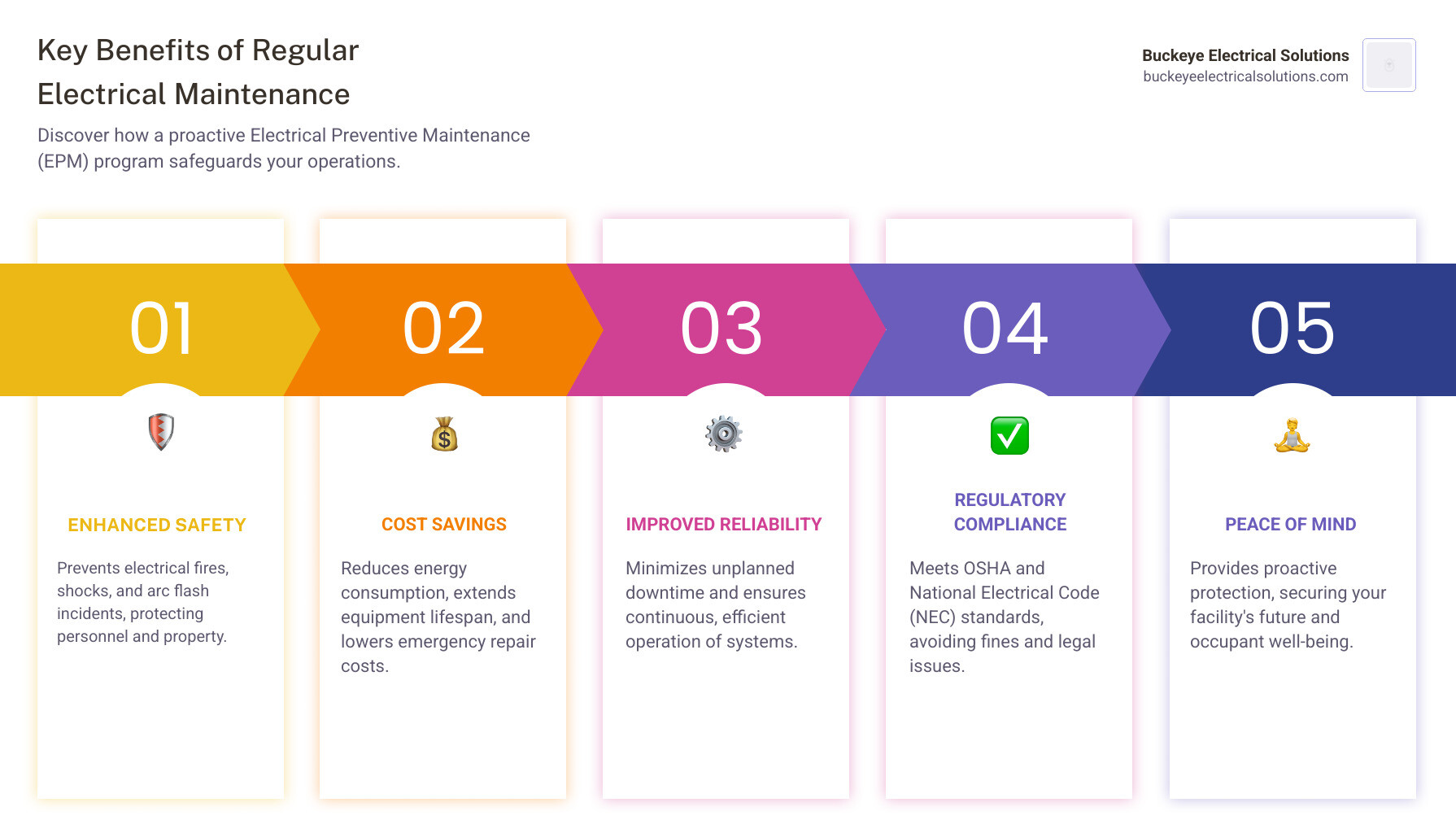 Key Benefits of Regular Electrical Maintenance

Discover how a proactive Electrical Preventive Maintenance (EPM) program safeguards your operations.

Buckeye Electrical Solutions
buckeyeelectricalsolutions.com

01

ENHANCED SAFETY

Prevents electrical fires, shocks, and arc flash incidents, protecting personnel and property.

02

COST SAVINGS

Reduces energy consumption, extends equipment lifespan, and lowers emergency repair costs.

03

IMPROVED RELIABILITY

Minimizes unplanned downtime and ensures continuous, efficient operation of systems.

04

REGULATORY COMPLIANCE

Meets OSHA and National Electrical Code (NEC) standards, avoiding fines and legal issues.

05

PEACE OF MIND

Provides proactive protection, securing your facility's future and occupant well-being.