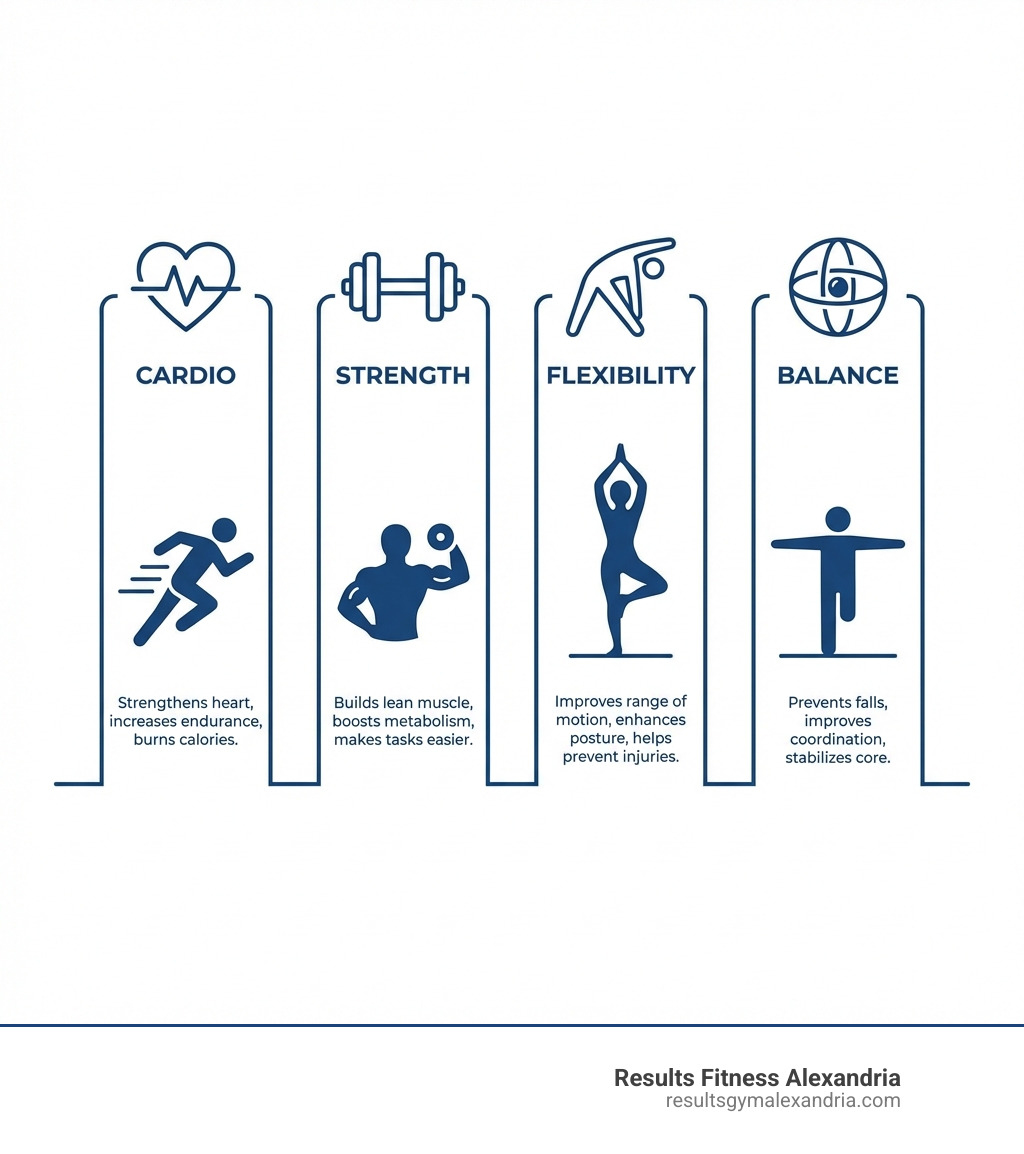 CARDIO

Strengthens heart, increases endurance, burns calories.

STRENGTH

Builds lean muscle, boosts metabolism, makes tasks easier.

FLEXIBILITY

Improves range of motion, enhances posture, helps prevent injuries.

BALANCE

Prevents falls, improves coordination, stabilizes core.

Results Fitness Alexandria
resultsgymalexandria.com