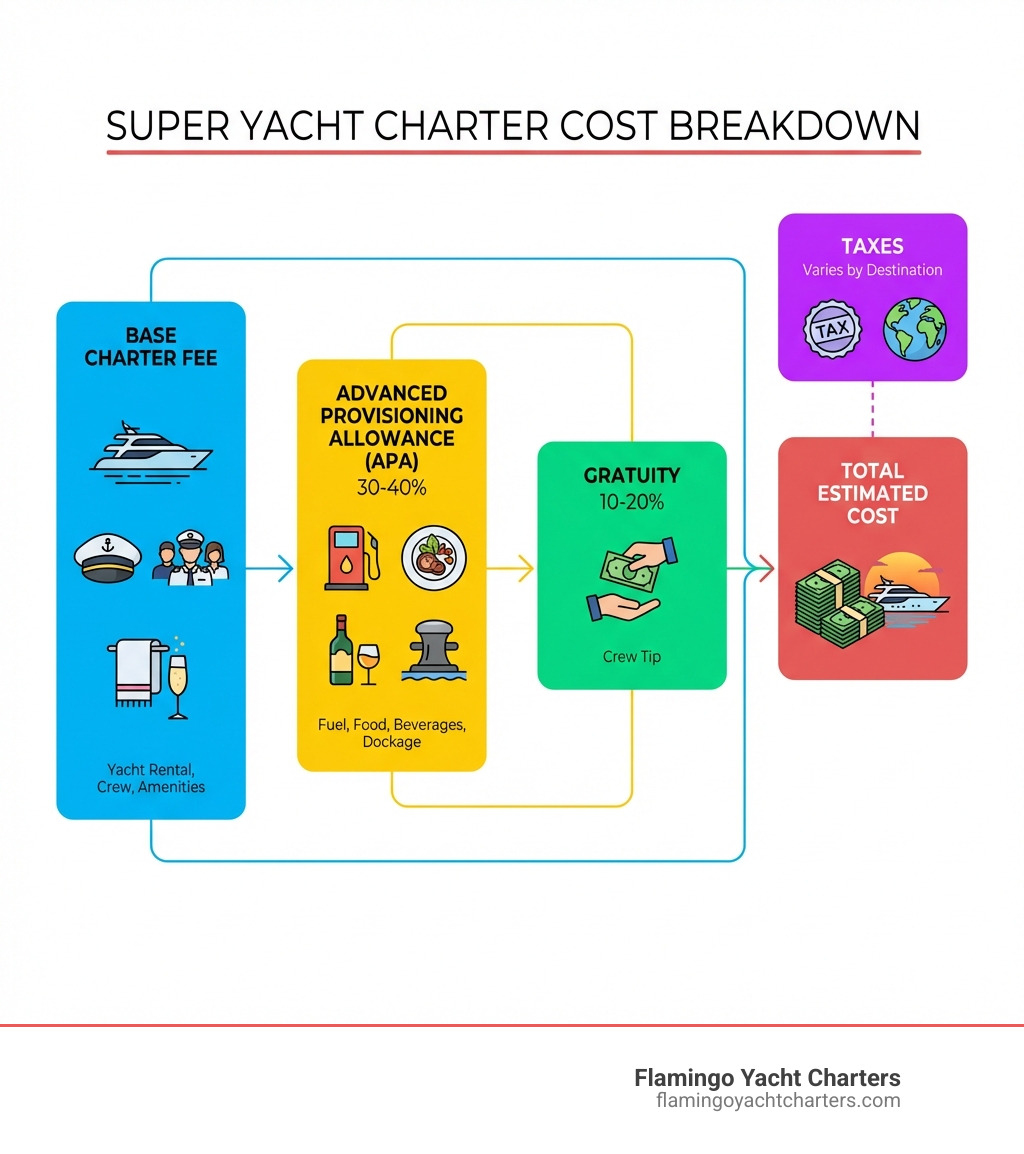 SUPER YACHT CHARTER COST BREAKDOWN

BASE CHARTER FEE

Yacht Rental, Crew, Amenities

ADVANCED PROVISIONING ALLOWANCE (APA)
30-40%

Fuel, Food, Beverages, Dockage

GRATUITY
10-20%

Crew Tip

TAXES
Varies by Destination

TAX

TOTAL ESTIMATED COST

Flamingo Yacht Charters
flamingoyachtcharters.com