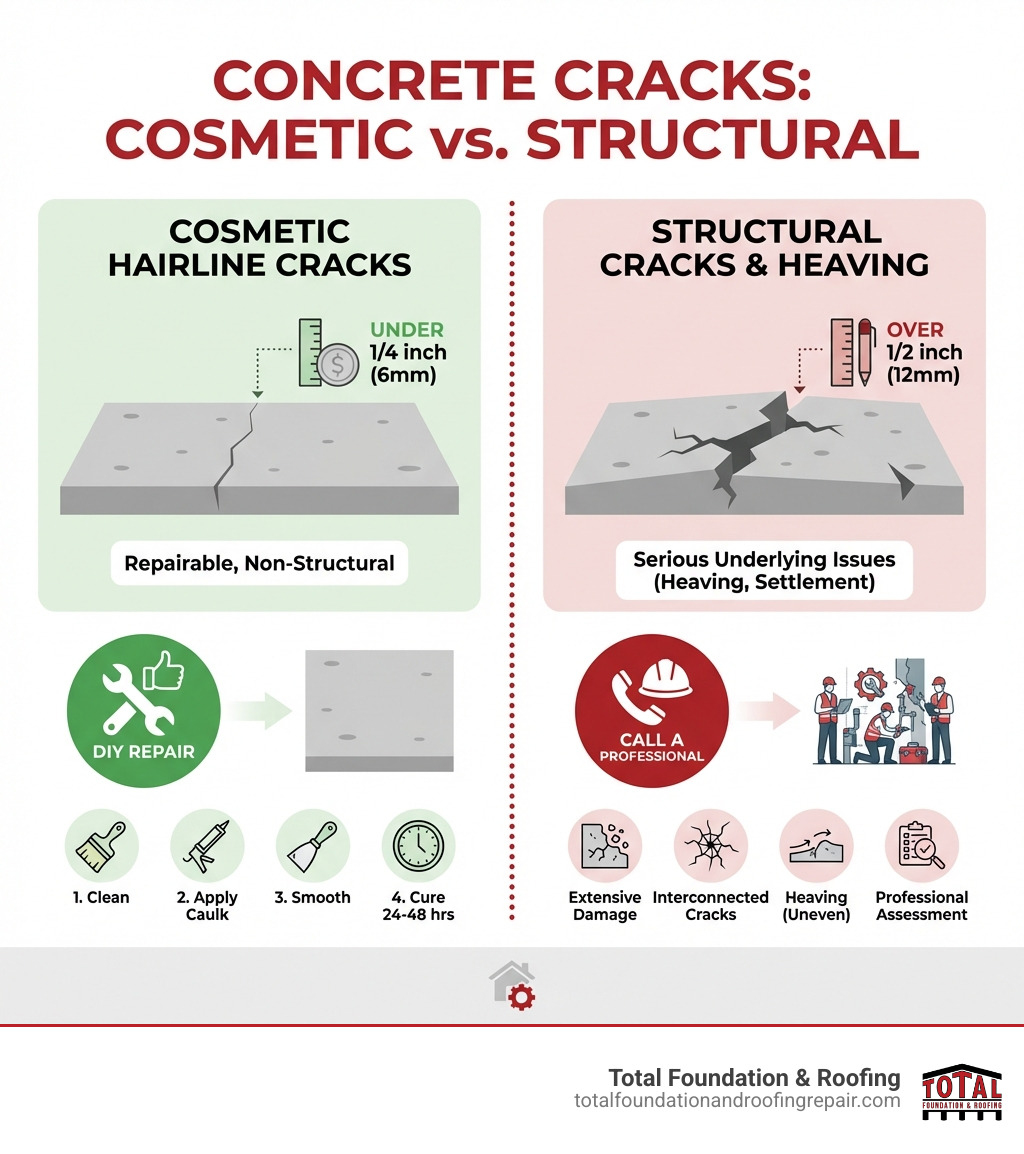 CONCRETE CRACKS: COSMETIC vs. STRUCTURAL

COSMETIC HAIRLINE CRACKS

UNDER 1/4 inch (6mm)

Repairable, Non-Structural

DIY REPAIR

1. Clean

2. Apply Caulk

3. Smooth

4. Cure 24-48 hrs

STRUCTURAL CRACKS & HEAVING

OVER 1/2 inch (12mm)

Serious Underlying Issues (Heaving, Settlement)

CALL A PROFESSIONAL

Extensive Damage

Interconnected Cracks

Heaving (Uneven)

Professional Assessment

Total Foundation & Roofing
totalfoundationandroofingrepair.com

TOTAL
FOUNDATION & ROOFING