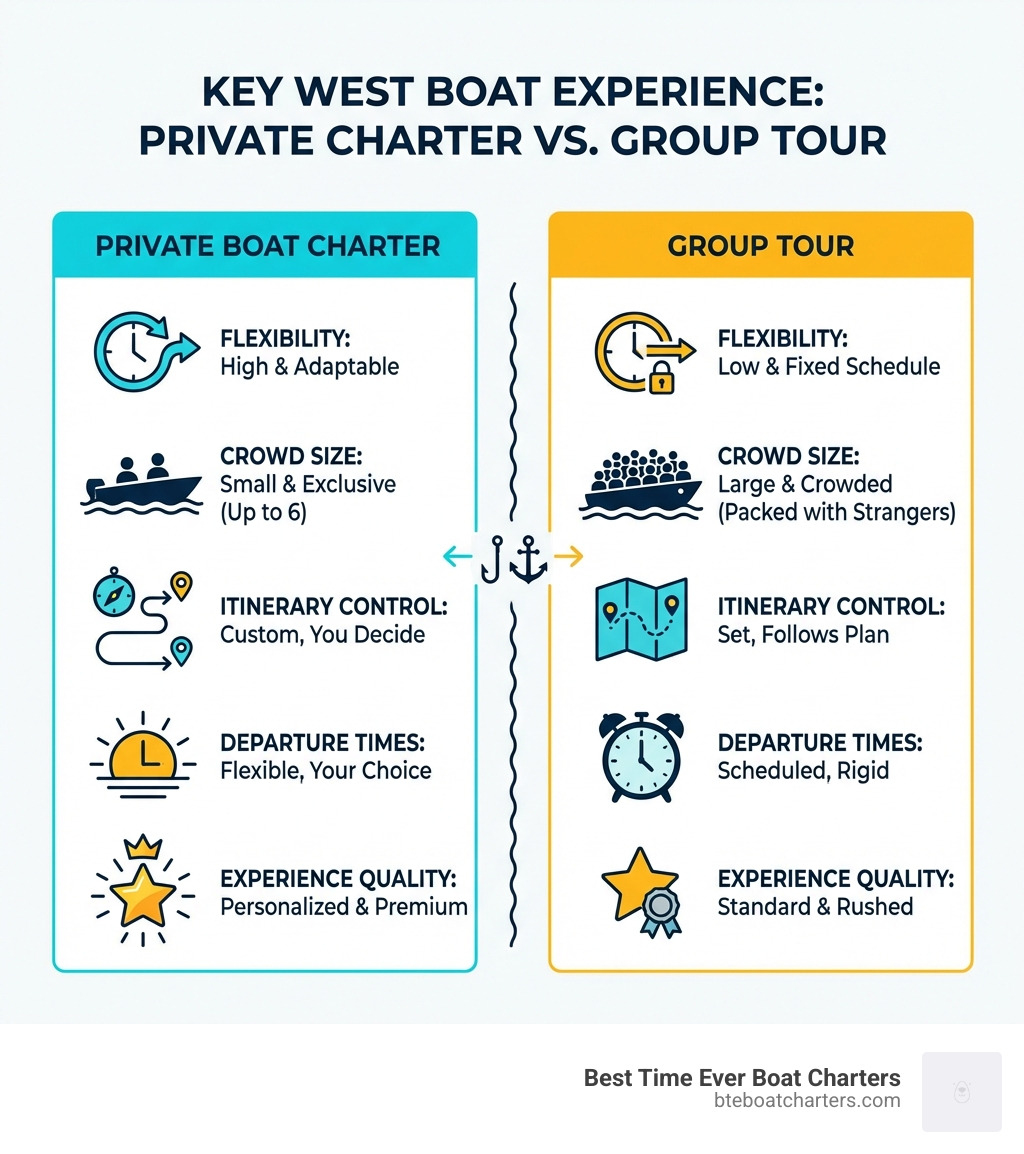 KEY WEST BOAT EXPERIENCE:
PRIVATE CHARTER VS. GROUP TOUR

PRIVATE BOAT CHARTER

FLEXIBILITY:
High & Adaptable

CROWD SIZE:
Small & Exclusive (Up to 6)

ITINERARY CONTROL:
Custom, You Decide

DEPARTURE TIMES:
Flexible, Your Choice

EXPERIENCE QUALITY:
Personalized & Premium

GROUP TOUR

FLEXIBILITY:
Low & Fixed Schedule

CROWD SIZE:
Large & Crowded (Packed with Strangers)

ITINERARY CONTROL:
Set, Follows Plan

DEPARTURE TIMES:
Scheduled, Rigid

EXPERIENCE QUALITY:
Standard & Rushed

Best Time Ever Boat Charters
bteboatcharters.com