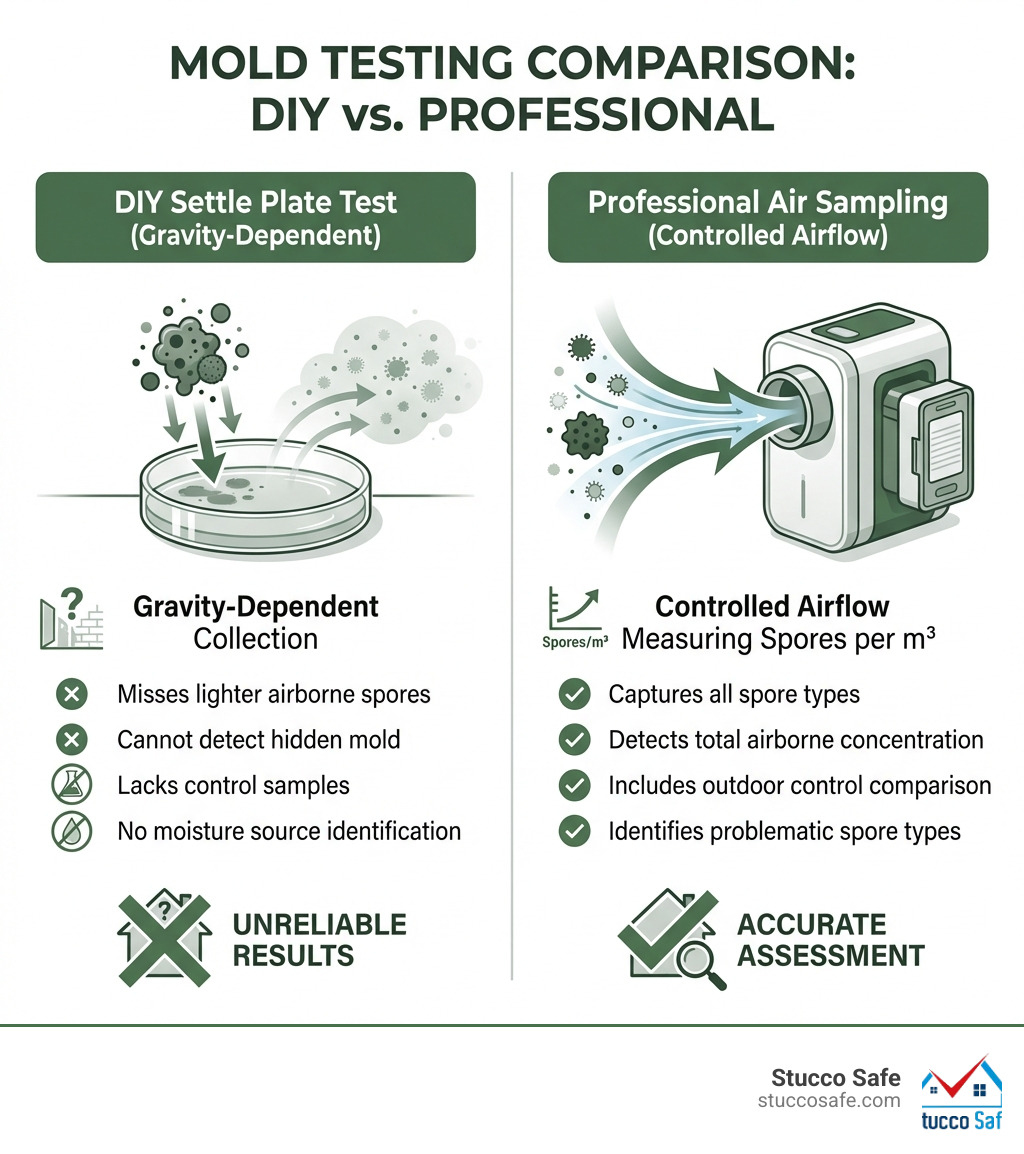 MOLD TESTING COMPARISON: DIY vs. PROFESSIONAL

DIY Settle Plate Test
(Gravity-Dependent)

Gravity-Dependent Collection

Misses lighter airborne spores
Cannot detect hidden mold
Lacks control samples
No moisture source identification

UNRELIABLE RESULTS

Professional Air Sampling
(Controlled Airflow)

Spores/m³

Controlled Airflow
Measuring Spores per m³

Captures all spore types
Detects total airborne concentration
Includes outdoor control comparison
Identifies problematic spore types

ACCURATE ASSESSMENT

Stucco Safe
stuccosafe.com

tucco Saf