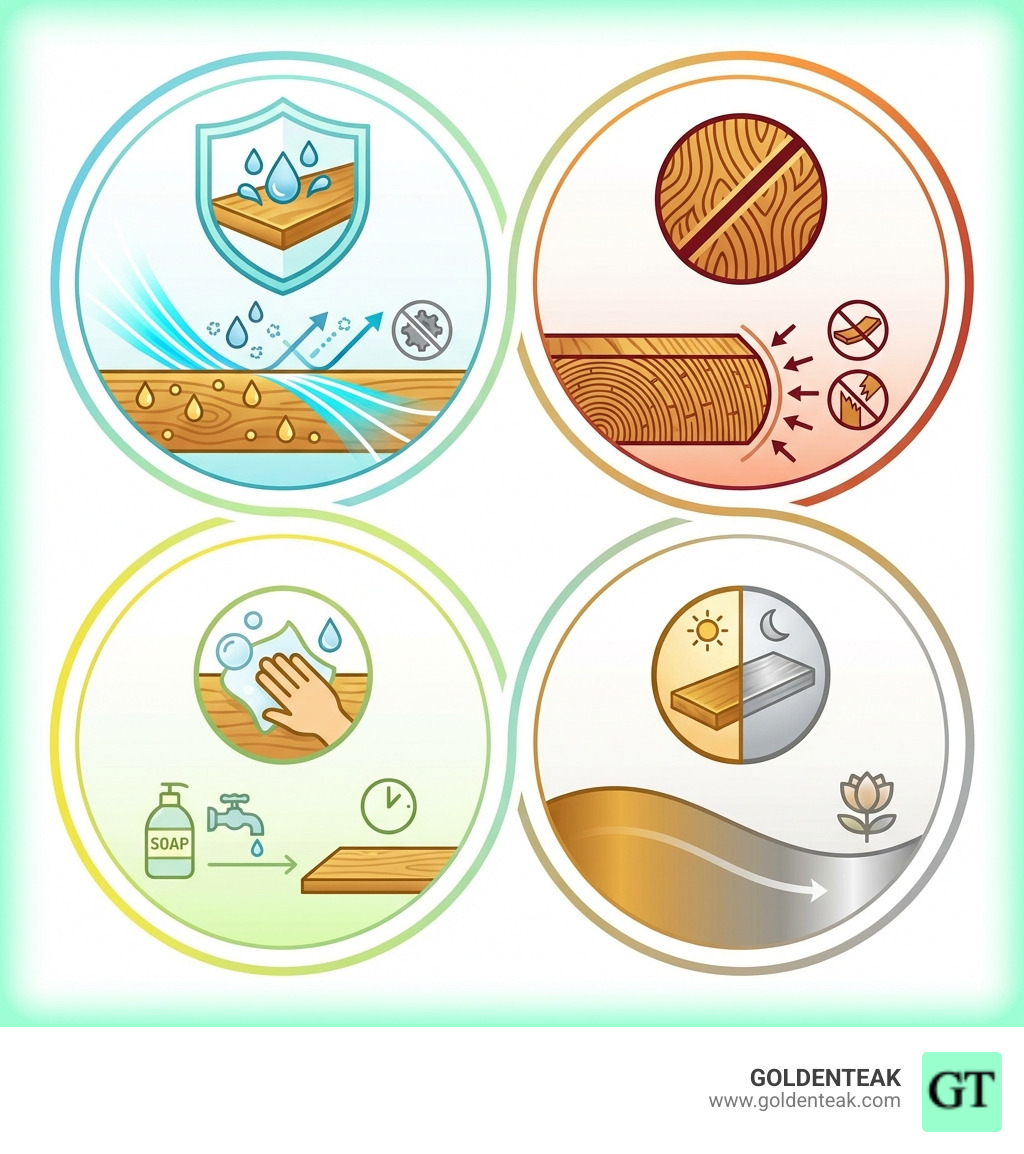 SOAP

GOLDENTEAK
www.goldenteak.com

GT