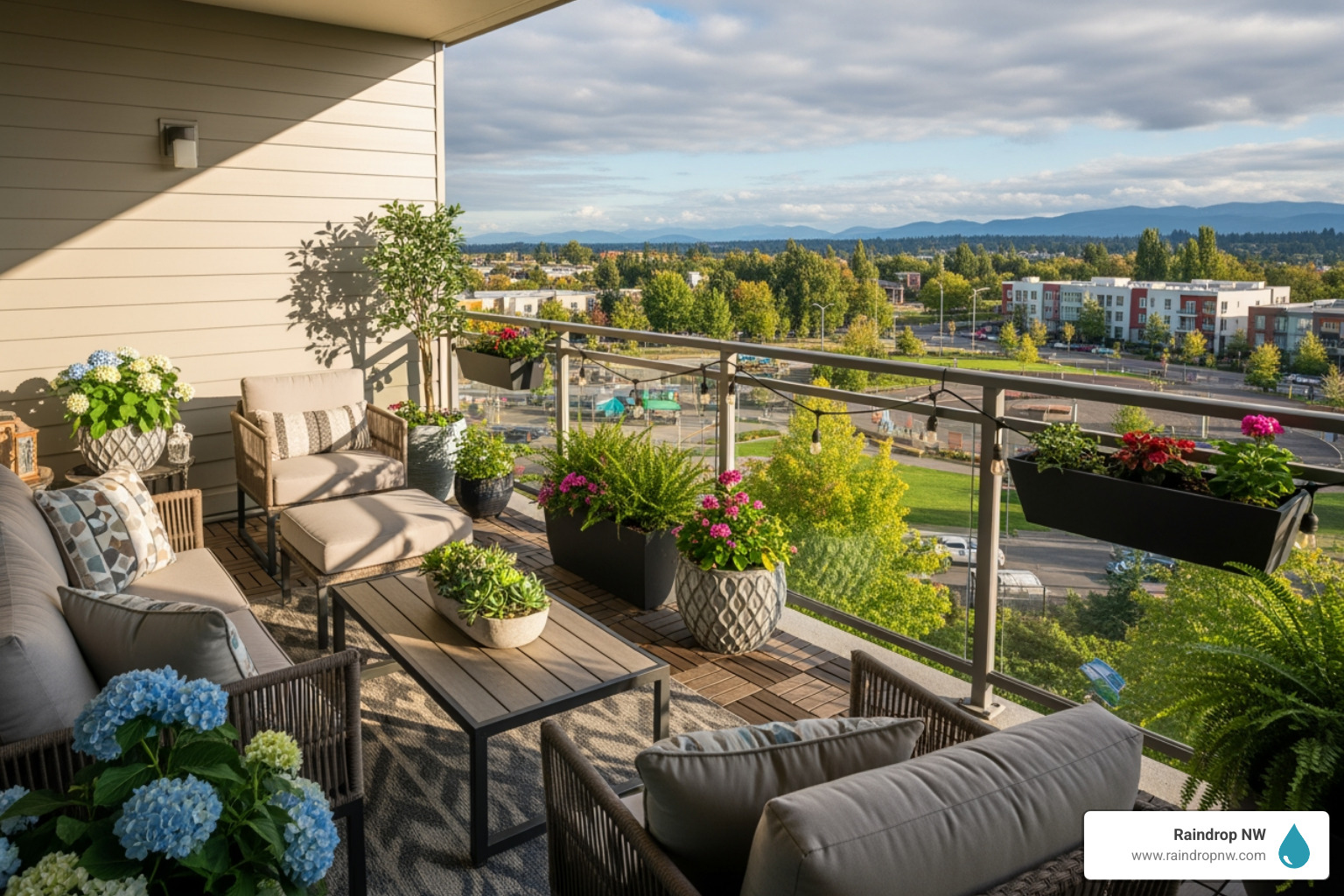 Raindrop NW
www.raindropnw.com