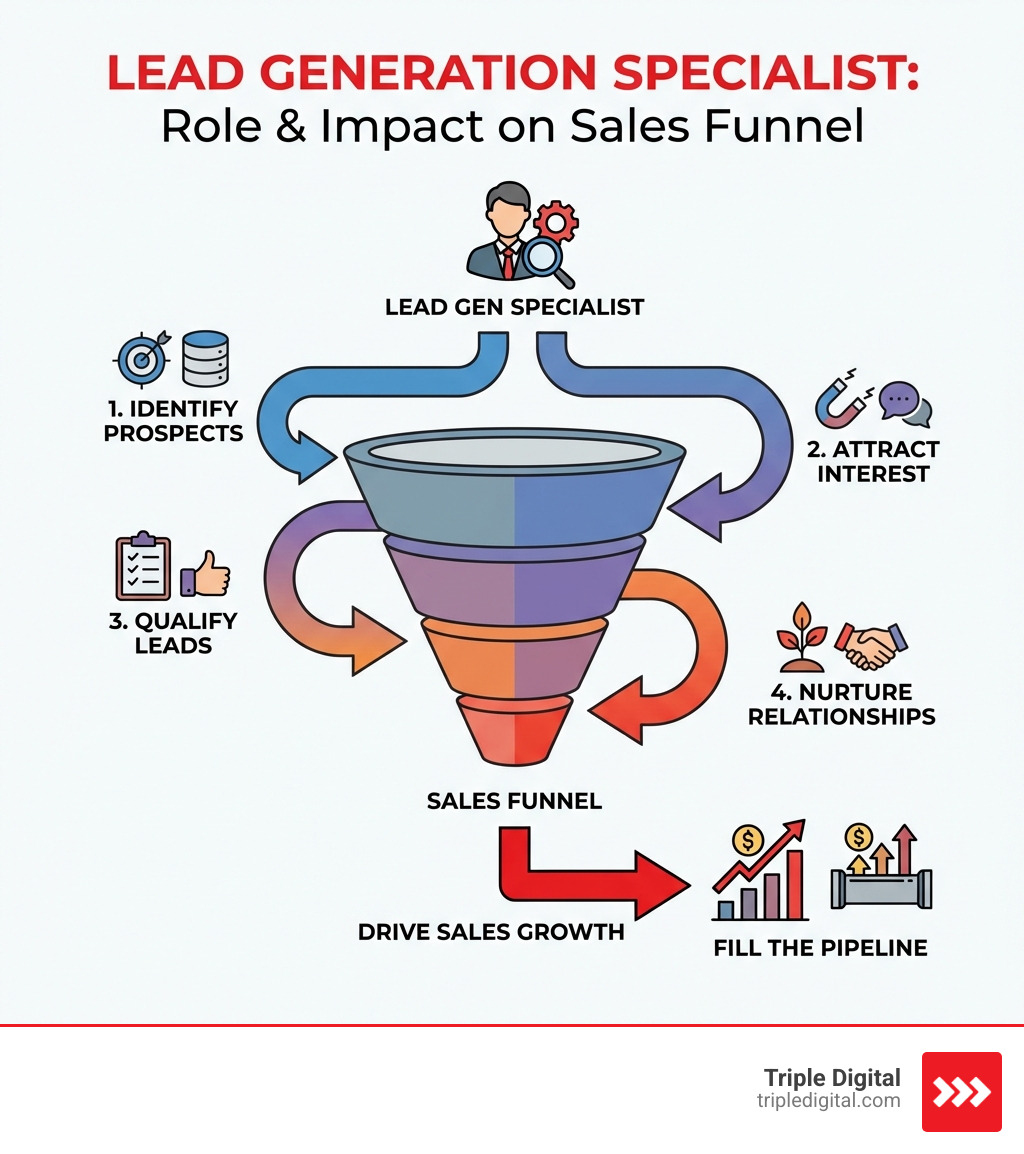 LEAD GENERATION SPECIALIST:
Role & Impact on Sales Funnel

LEAD GEN SPECIALIST

1. IDENTIFY PROSPECTS

2. ATTRACT INTEREST

3. QUALIFY LEADS

4. NURTURE RELATIONSHIPS

SALES FUNNEL

DRIVE SALES GROWTH

FILL THE PIPELINE

Triple Digital
tripledigital.com