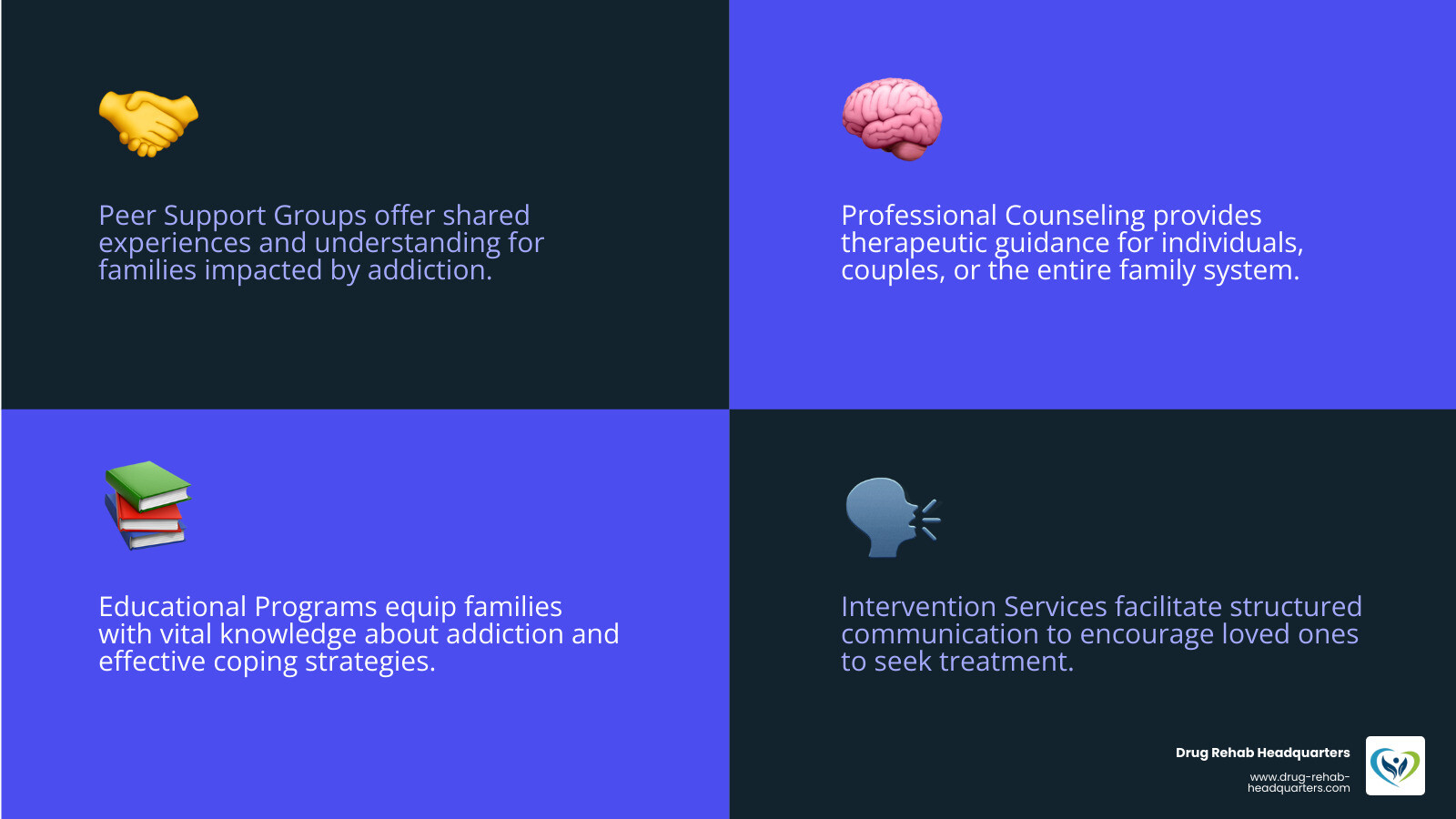 Peer Support Groups offer shared experiences and understanding for families impacted by addiction.

Professional Counseling provides therapeutic guidance for individuals, couples, or the entire family system.

Educational Programs equip families with vital knowledge about addiction and effective coping strategies.

Intervention Services facilitate structured communication to encourage loved ones to seek treatment.

Drug Rehab Headquarters

www.drug-rehab-headquarters.com