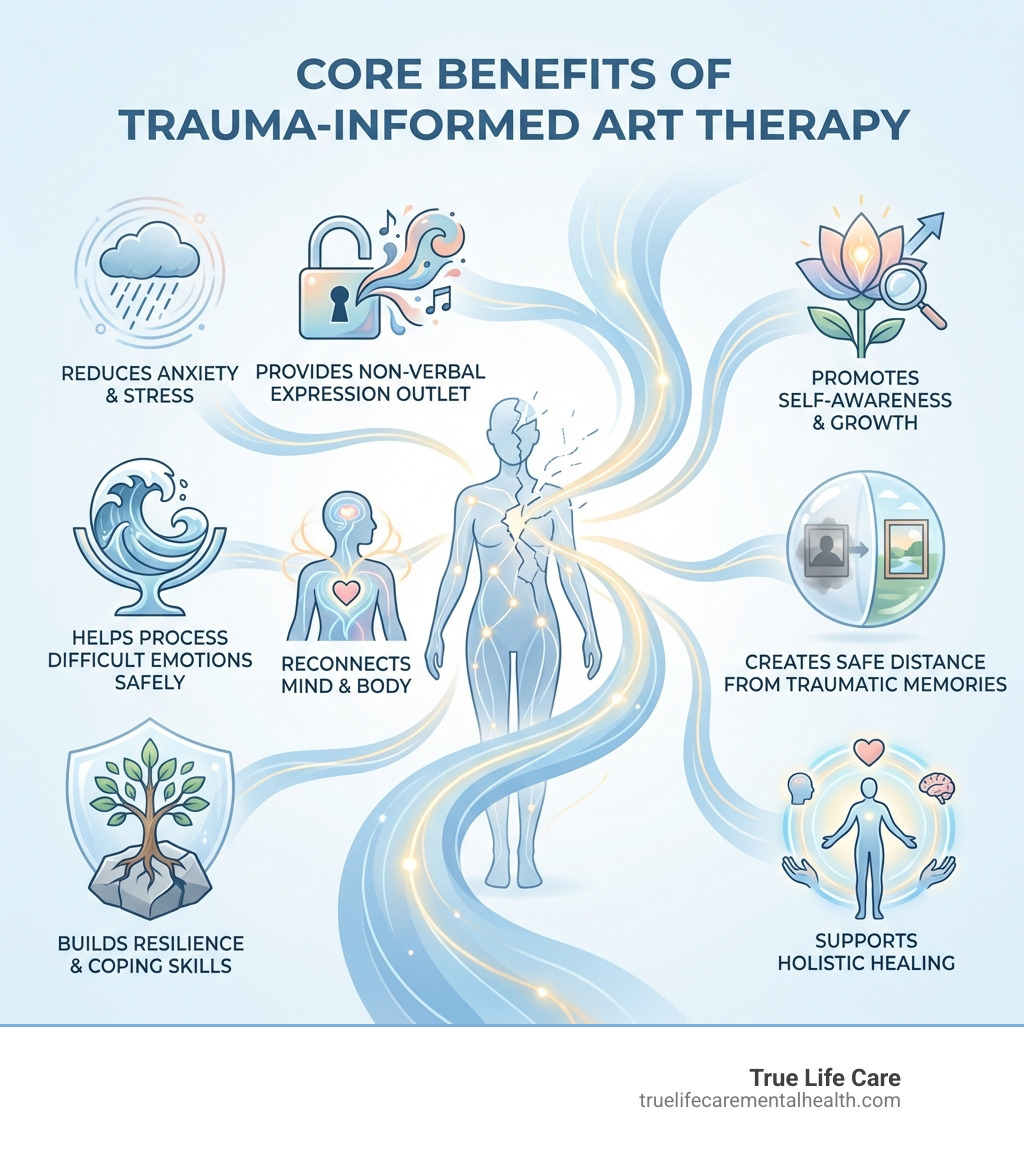 CORE BENEFITS OF TRAUMA-INFORMED ART THERAPY

REDUCES ANXIETY & STRESS

PROVIDES NON-VERBAL EXPRESSION OUTLET

PROMOTES SELF-AWARENESS & GROWTH

HELPS PROCESS DIFFICULT EMOTIONS SAFELY

RECONNECTS MIND & BODY

CREATES SAFE DISTANCE FROM TRAUMATIC MEMORIES

BUILDS RESILIENCE & COPING SKILLS

SUPPORTS HOLISTIC HEALING

True Life Care
truelifecarementalhealth.com