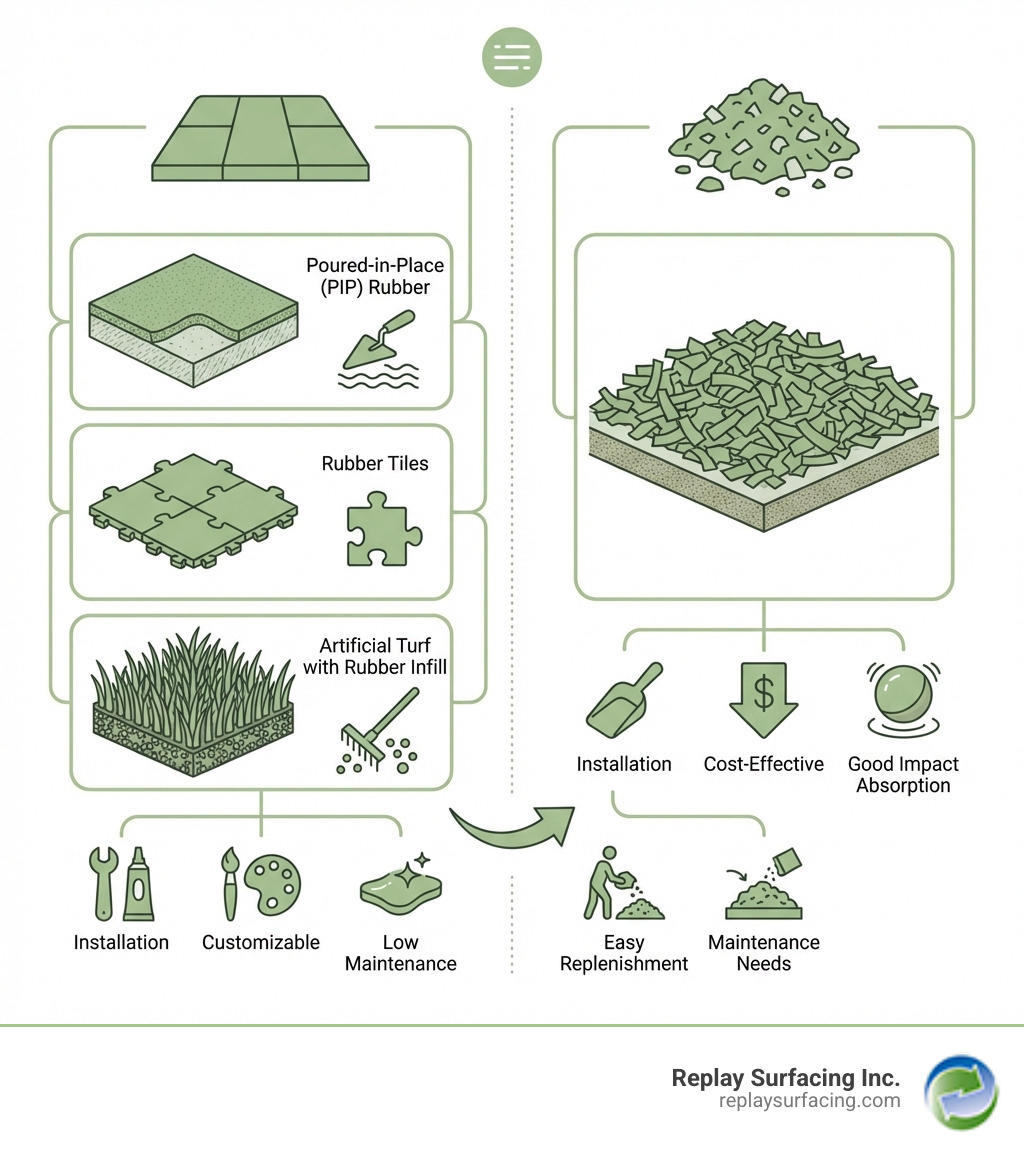 Poured-in-Place (PIP) Rubber

Rubber Tiles

Artificial Turf with Rubber Infill

Installation

Customizable

Low Maintenance

Installation

Cost-Effective

Good Impact Absorption

Easy Replenishment

Maintenance Needs

Replay Surfacing Inc.
replaysurfacing.com