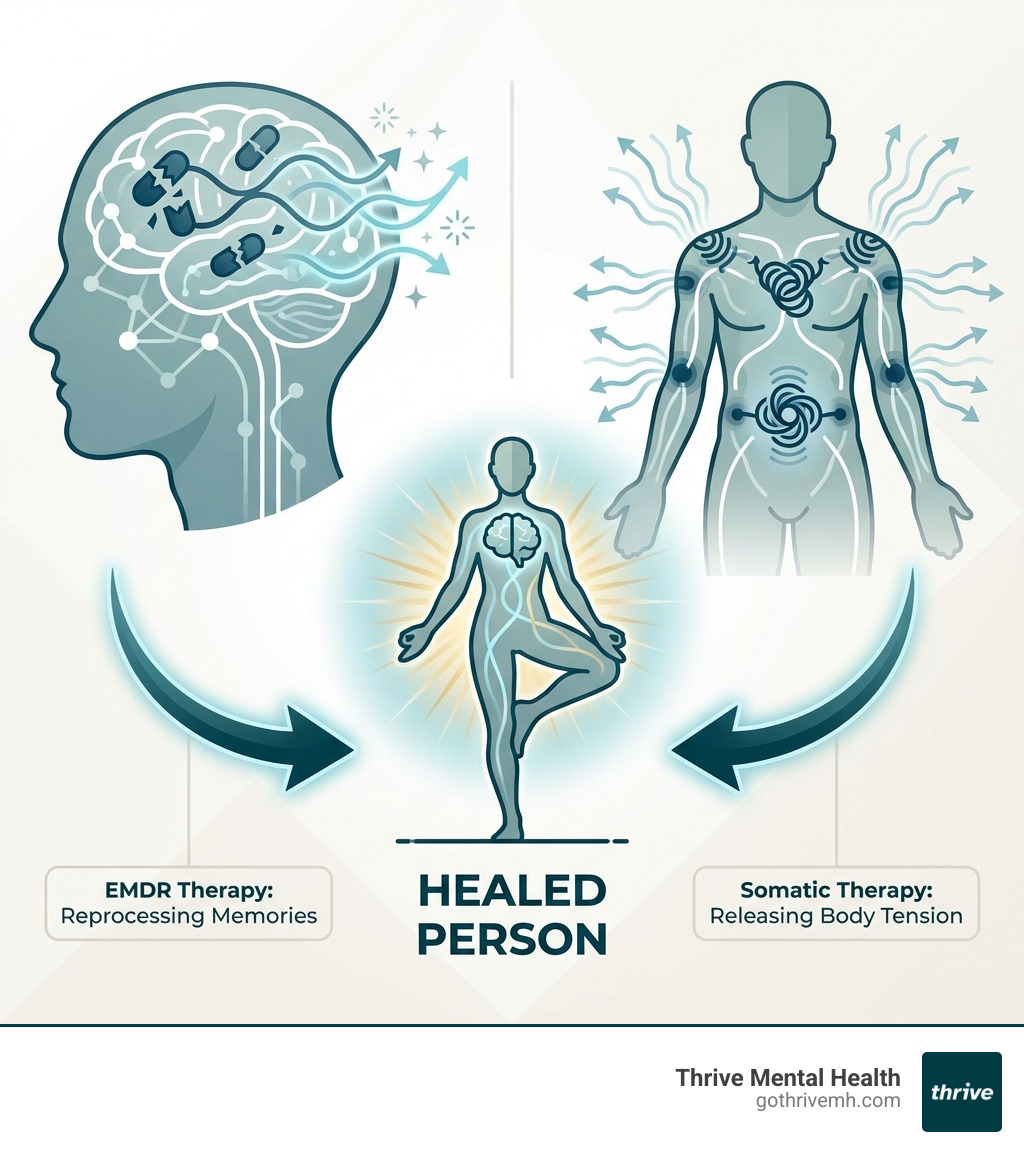 EMDR Therapy:
Reprocessing Memories

HEALED
PERSON

Somatic Therapy:
Releasing Body Tension

Thrive Mental Health
gothrivemh.com

thrive