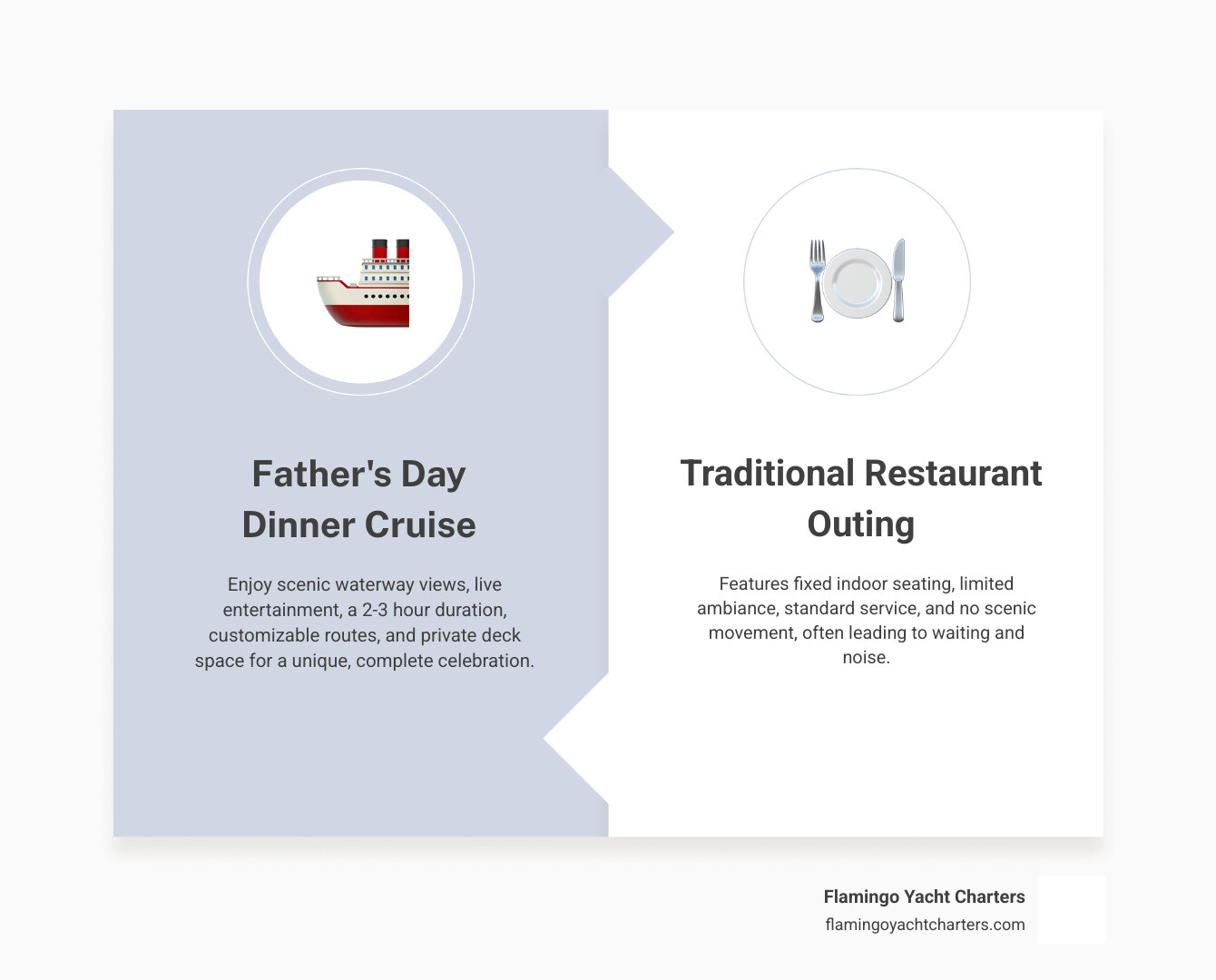 Father's Day Dinner Cruise

Enjoy scenic waterway views, live entertainment, a 2-3 hour duration, customizable routes, and private deck space for a unique, complete celebration.

Traditional Restaurant Outing

Features fixed indoor seating, limited ambiance, standard service, and no scenic movement, often leading to waiting and noise.

Flamingo Yacht Charters
flamingoyachtcharters.com