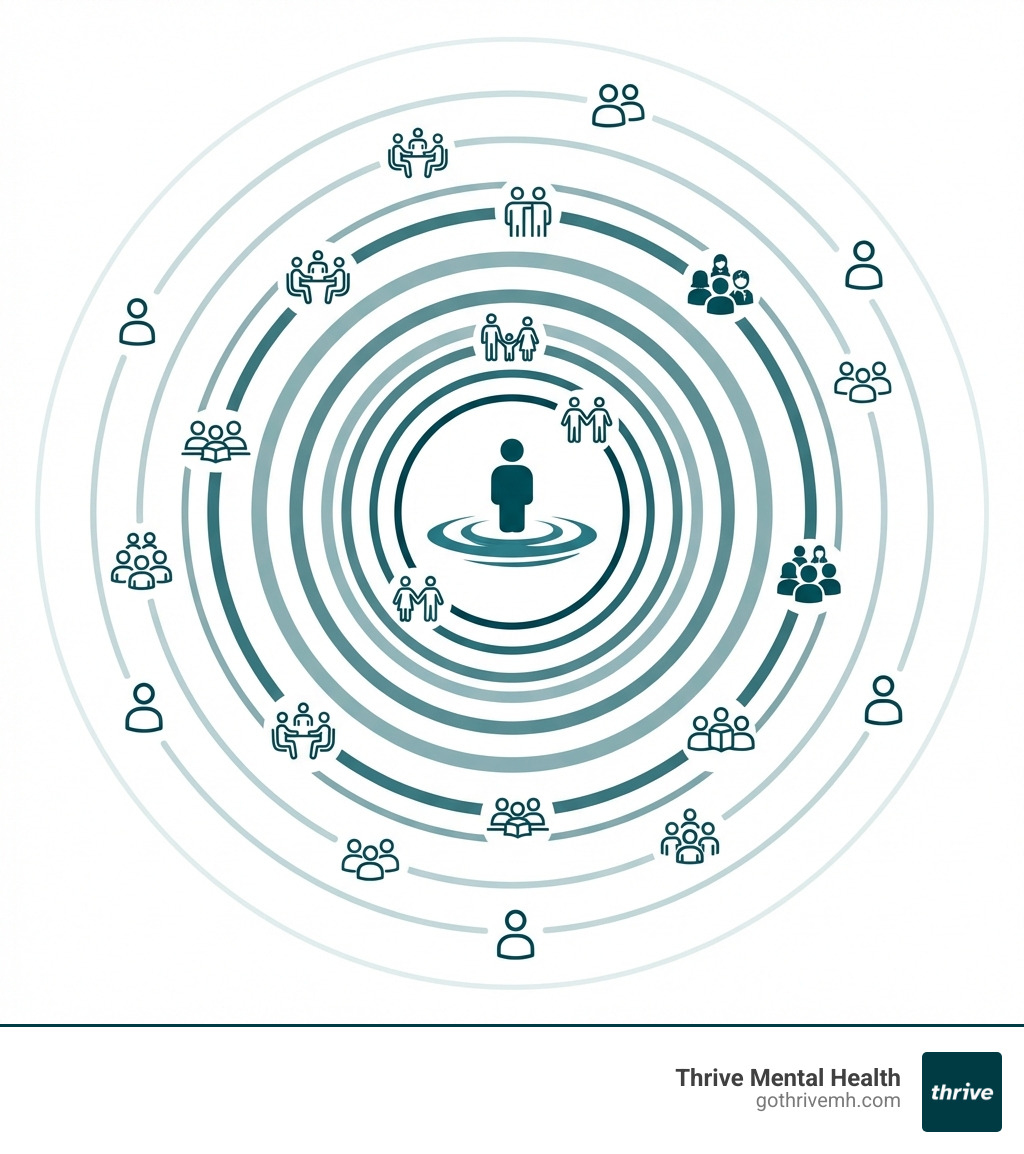 Thrive Mental Health
gothrivemh.com
thrive