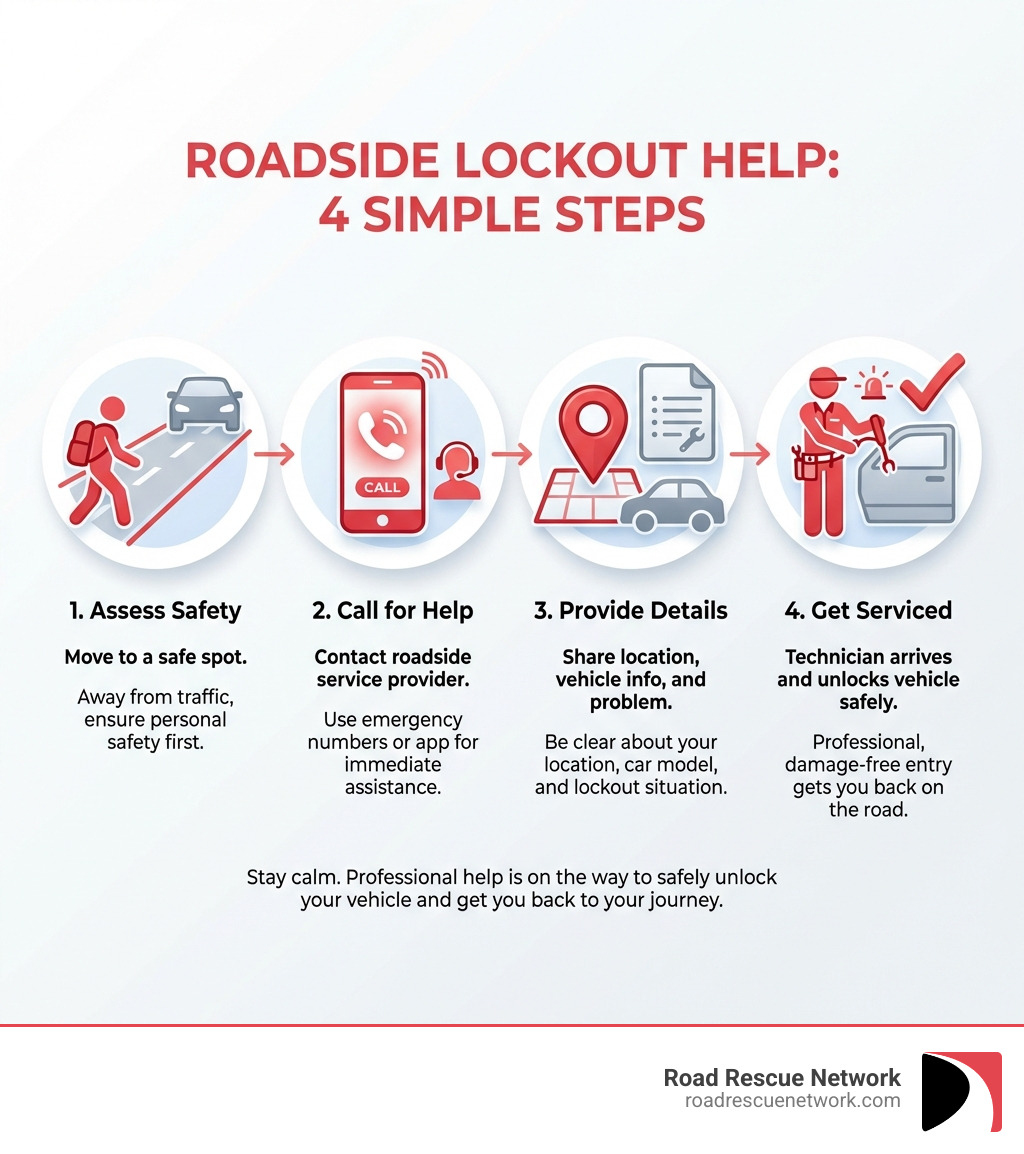 ROADSIDE LOCKOUT HELP:
4 SIMPLE STEPS

CALL

1. Assess Safety

Move to a safe spot.

Away from traffic, ensure personal safety first.

2. Call for Help

Contact roadside service provider.

Use emergency numbers or app for immediate assistance.

3. Provide Details

Share location, vehicle info, and problem.

Be clear about your location, car model, and lockout situation.

4. Get Serviced

Technician arrives and unlocks vehicle safely.

Professional, damage-free entry gets you back on the road.

Stay calm. Professional help is on the way to safely unlock your vehicle and get you back to your journey.

Road Rescue Network
roadrescuenetwork.com