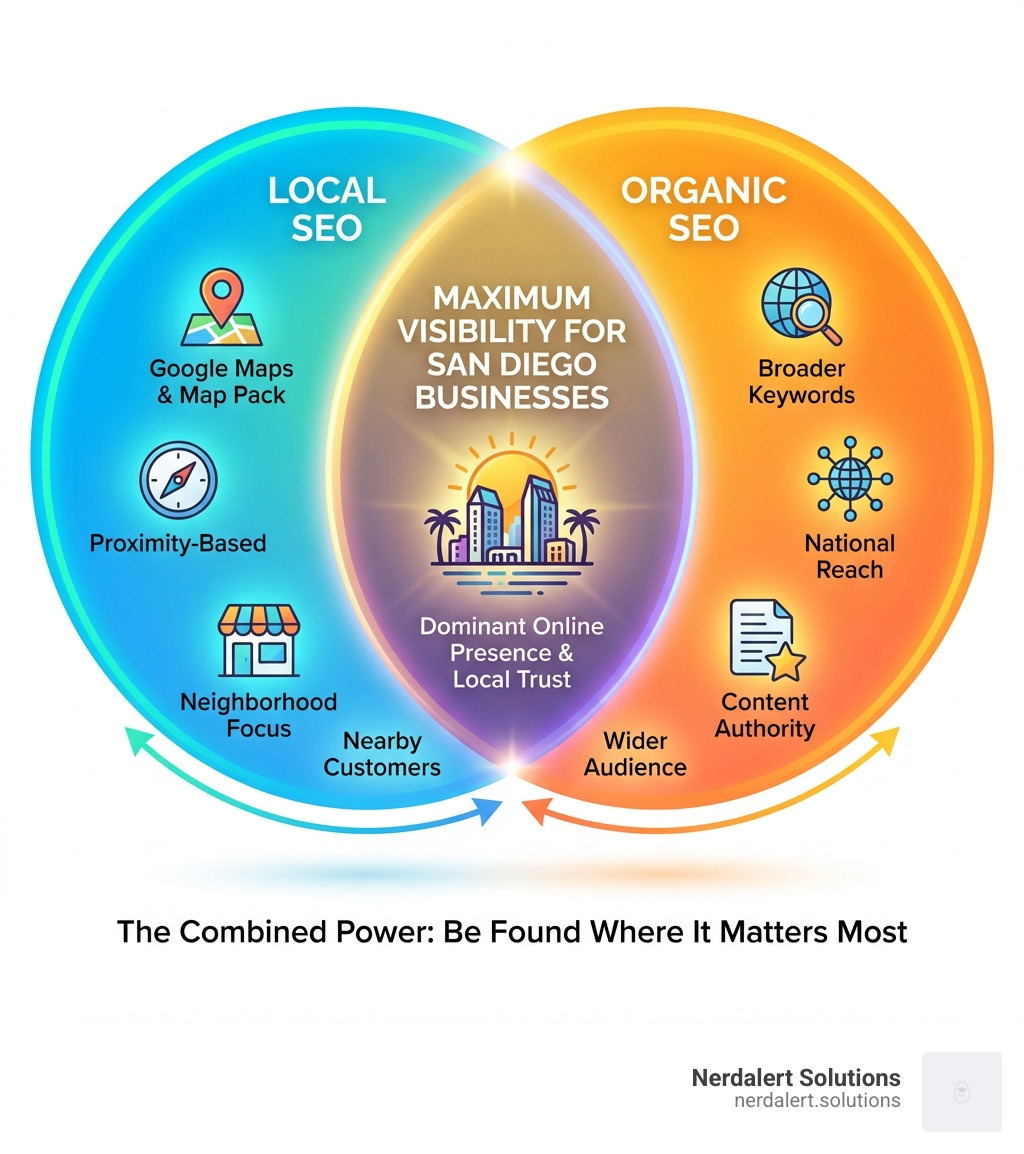 LOCAL SEO

Google Maps & Map Pack

Proximity-Based

Neighborhood Focus

Nearby Customers

MAXIMUM VISIBILITY FOR SAN DIEGO BUSINESSES

Dominant Online Presence & Local Trust

ORGANIC SEO

Broader Keywords

National Reach

Content Authority

Wider Audience

The Combined Power: Be Found Where It Matters Most

Nerdalert Solutions
nerdalert.solutions