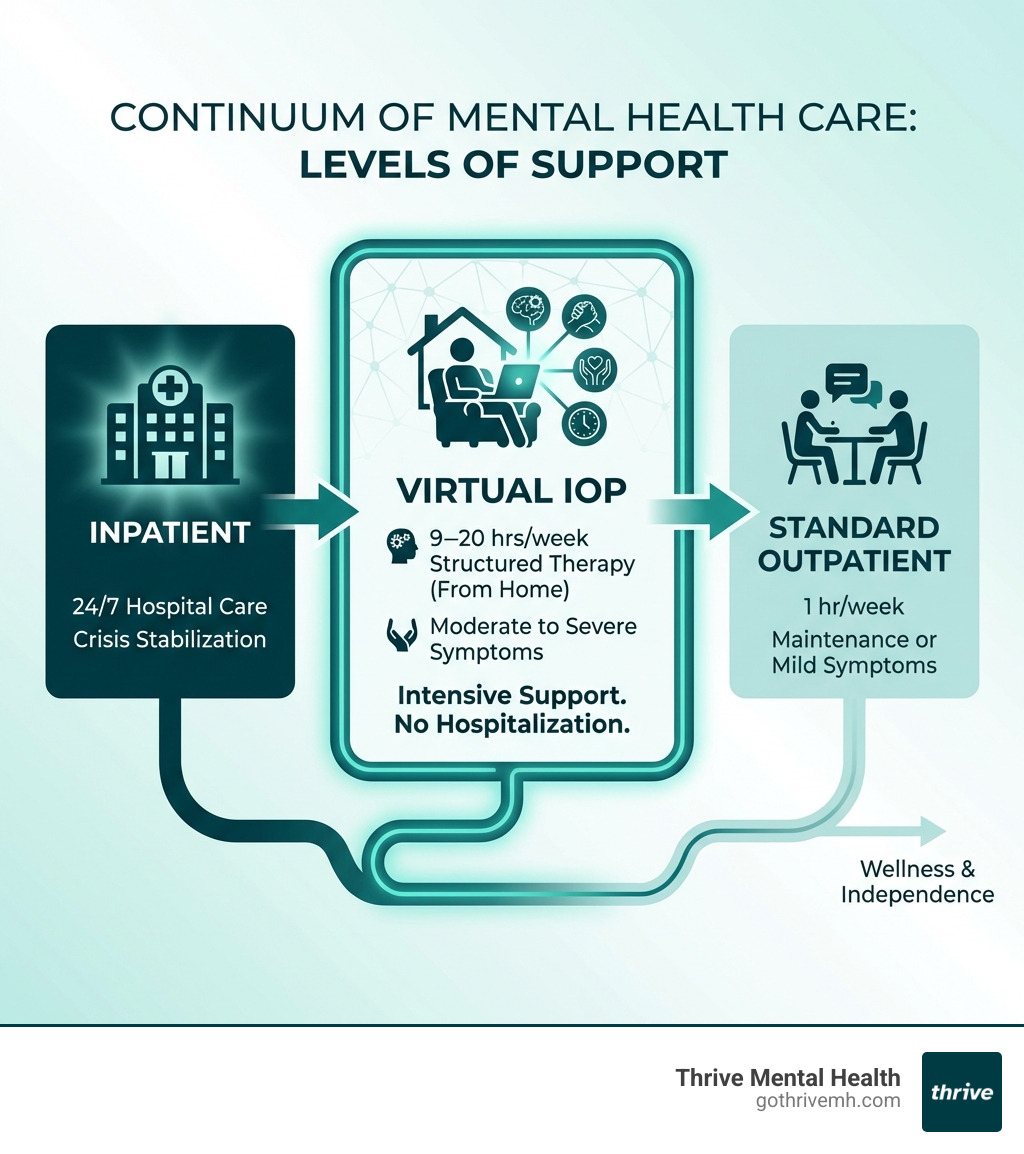 CONTINUUM OF MENTAL HEALTH CARE:
LEVELS OF SUPPORT

INPATIENT

24/7 Hospital Care
Crisis Stabilization

VIRTUAL IOP

9–20 hrs/week
Structured Therapy
(From Home)

Moderate to Severe
Symptoms

Intensive Support.
No Hospitalization.

STANDARD
OUTPATIENT

1 hr/week
Maintenance or
Mild Symptoms

Wellness &
Independence

Thrive Mental Health
gothrivemh.com

thrive