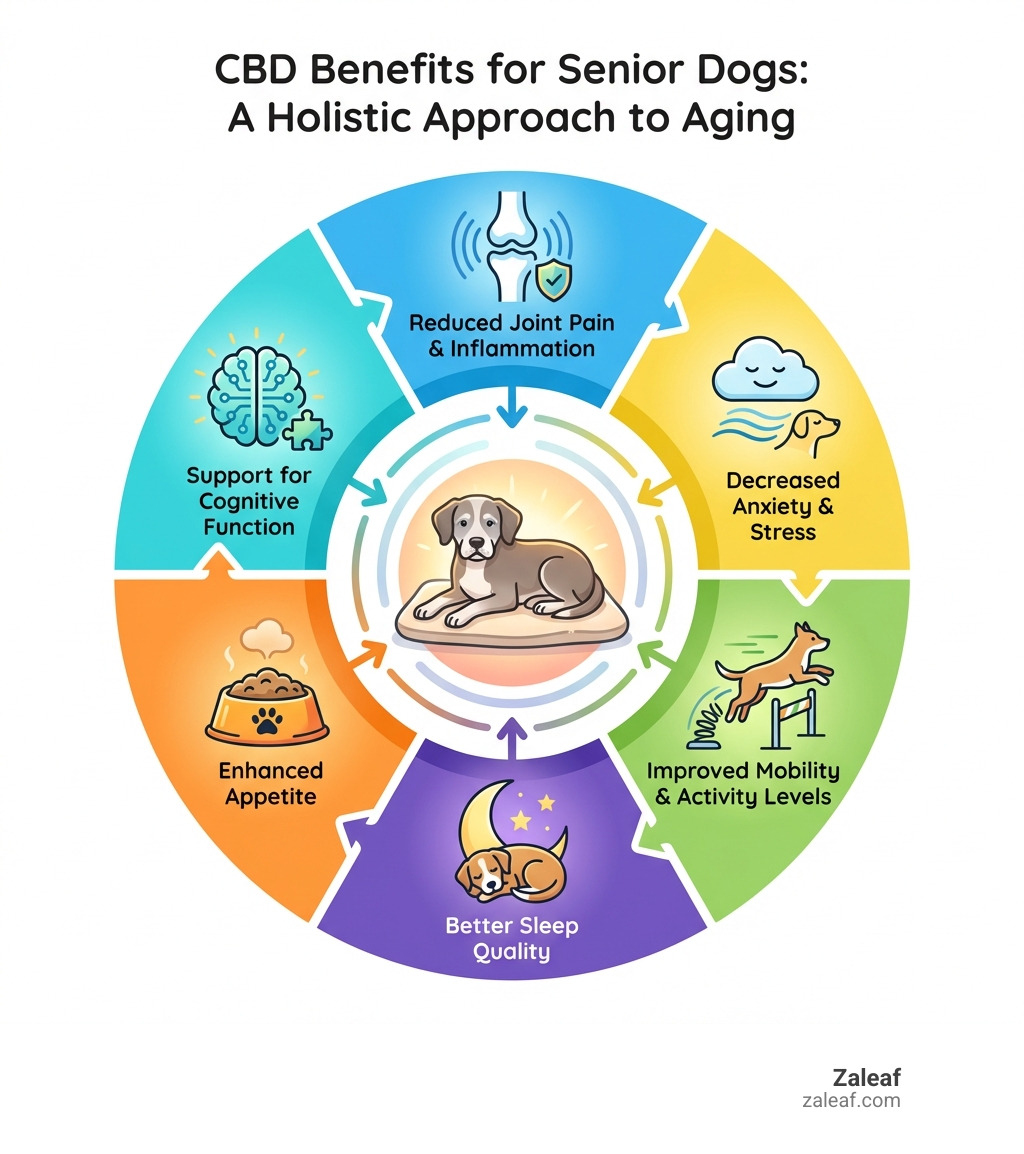 CBD Benefits for Senior Dogs: A Holistic Approach to Aging

Reduced Joint Pain & Inflammation

Decreased Anxiety & Stress

Improved Mobility & Activity Levels

Better Sleep Quality

Enhanced Appetite

Support for Cognitive Function

Zaleaf
zaleaf.com