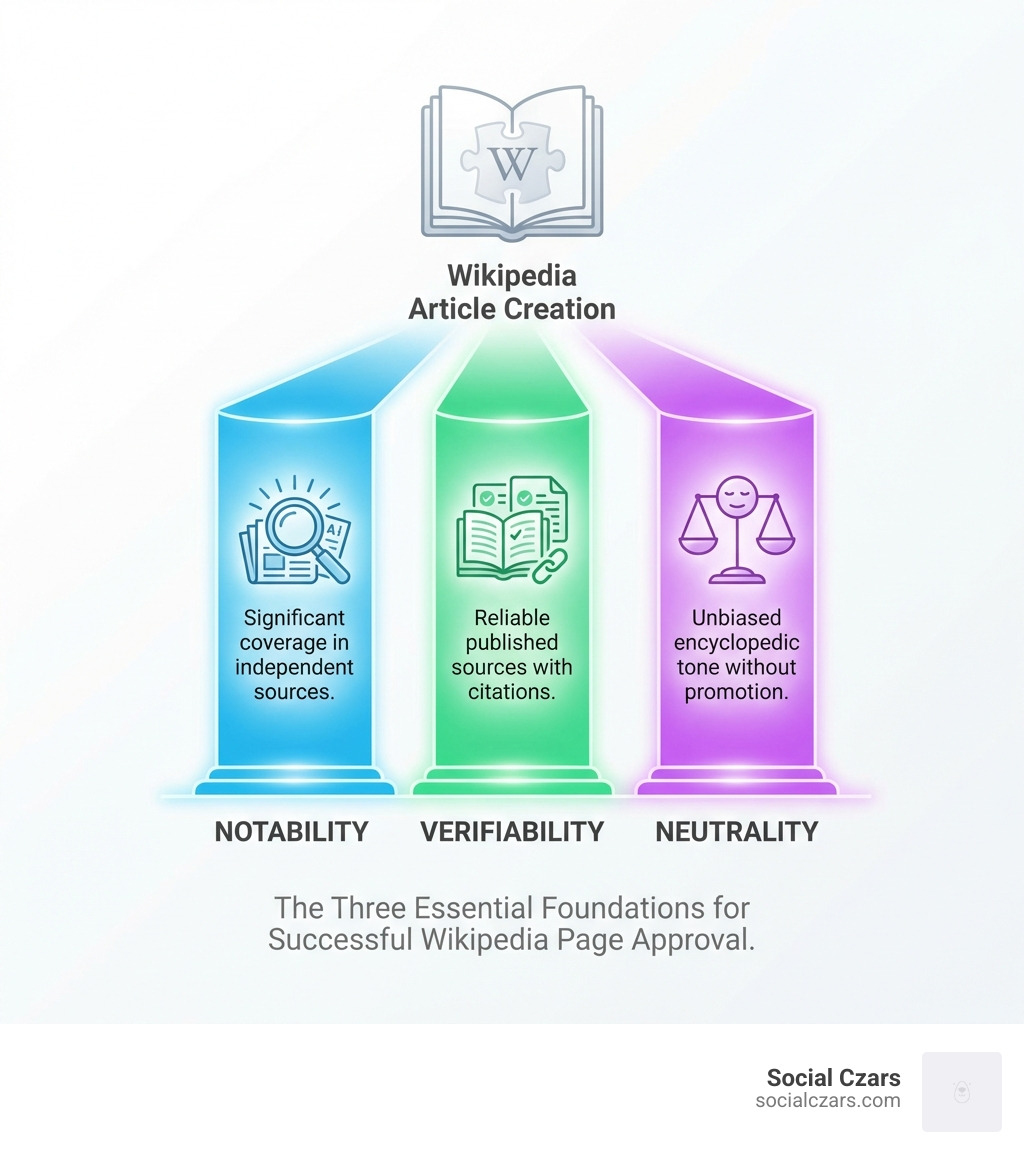 W

Wikipedia Article Creation

AI

Significant coverage in independent sources.

Reliable published sources with citations.

Unbiased encyclopedic tone without promotion.

NOTABILITY

VERIFIABILITY

NEUTRALITY

The Three Essential Foundations for Successful Wikipedia Page Approval.

Social Czars
socialczars.com