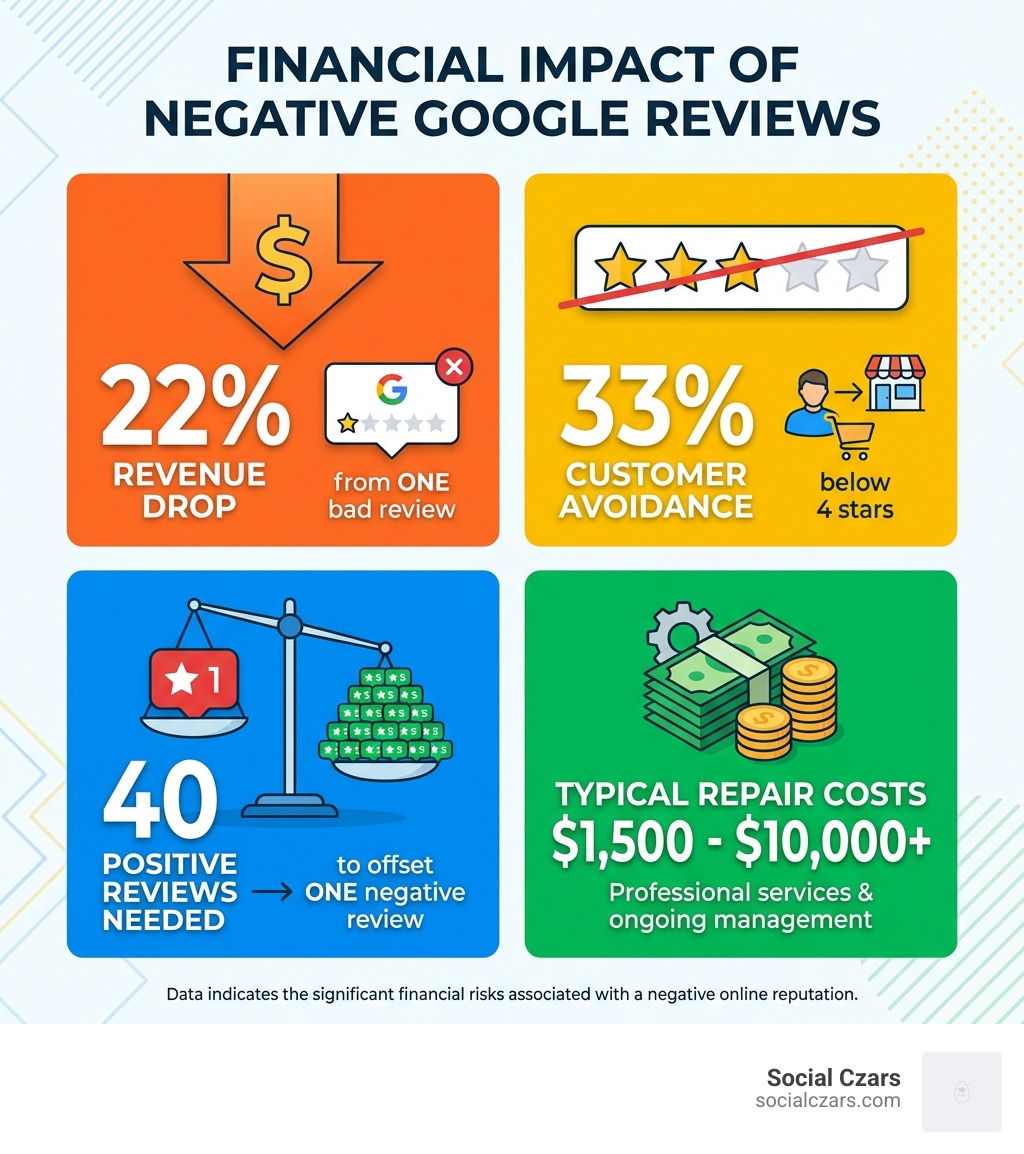 FINANCIAL IMPACT OF NEGATIVE GOOGLE REVIEWS

$

22%
REVENUE DROP

G

from ONE bad review

33%
CUSTOMER AVOIDANCE

below 4 stars

1

40
POSITIVE REVIEWS NEEDED

to offset ONE negative review

TYPICAL REPAIR COSTS
$1,500 - $10,000+
Professional services & ongoing management

Data indicates the significant financial risks associated with a negative online reputation.

Social Czars
socialczars.com