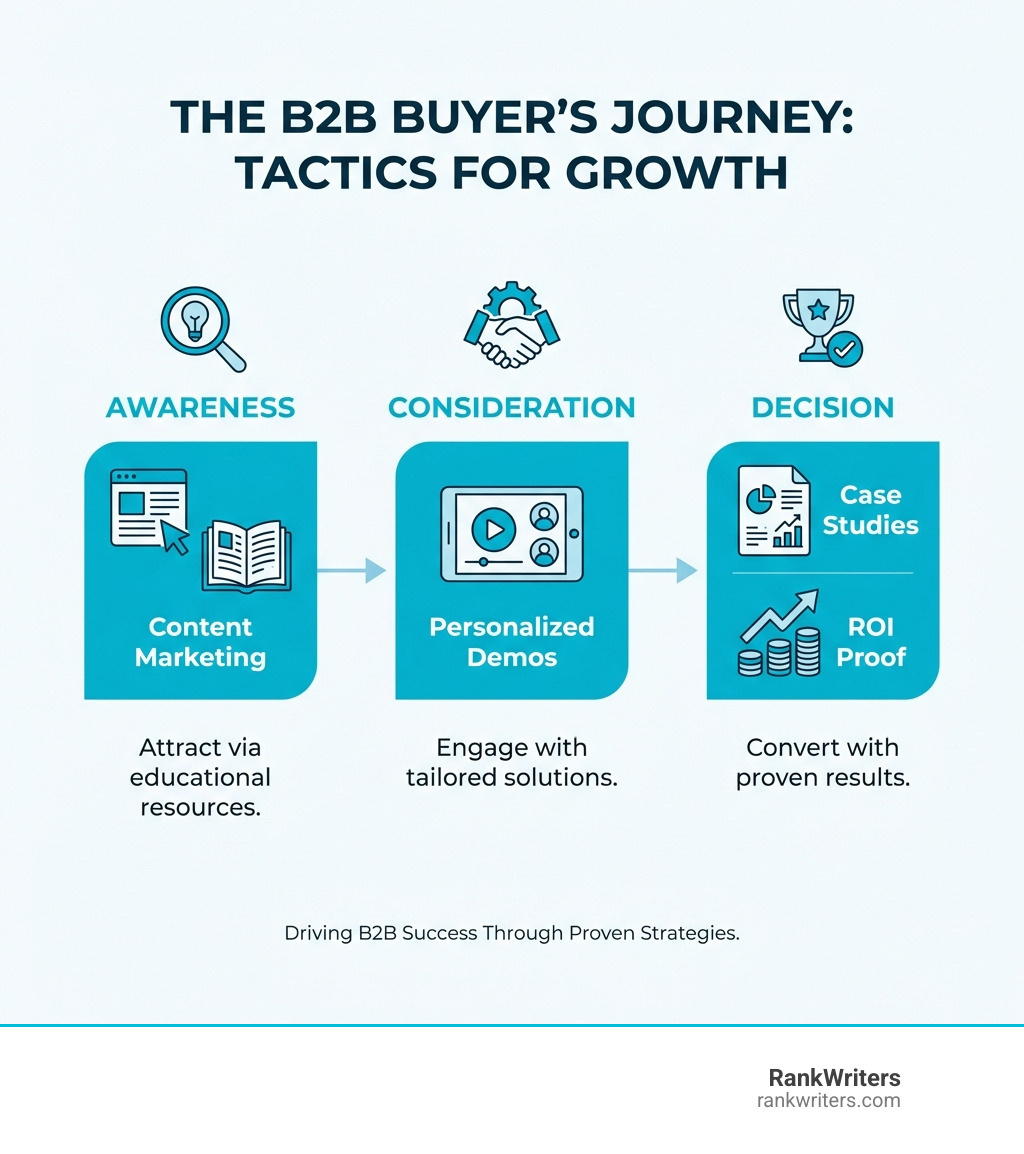 THE B2B BUYER'S JOURNEY: TACTICS FOR GROWTH

AWARENESS

Content Marketing

Attract via educational resources.

CONSIDERATION

Personalized Demos

Engage with tailored solutions.

DECISION

Case Studies

ROI Proof

Convert with proven results.

Driving B2B Success Through Proven Strategies.

RankWriters
rankwriters.com