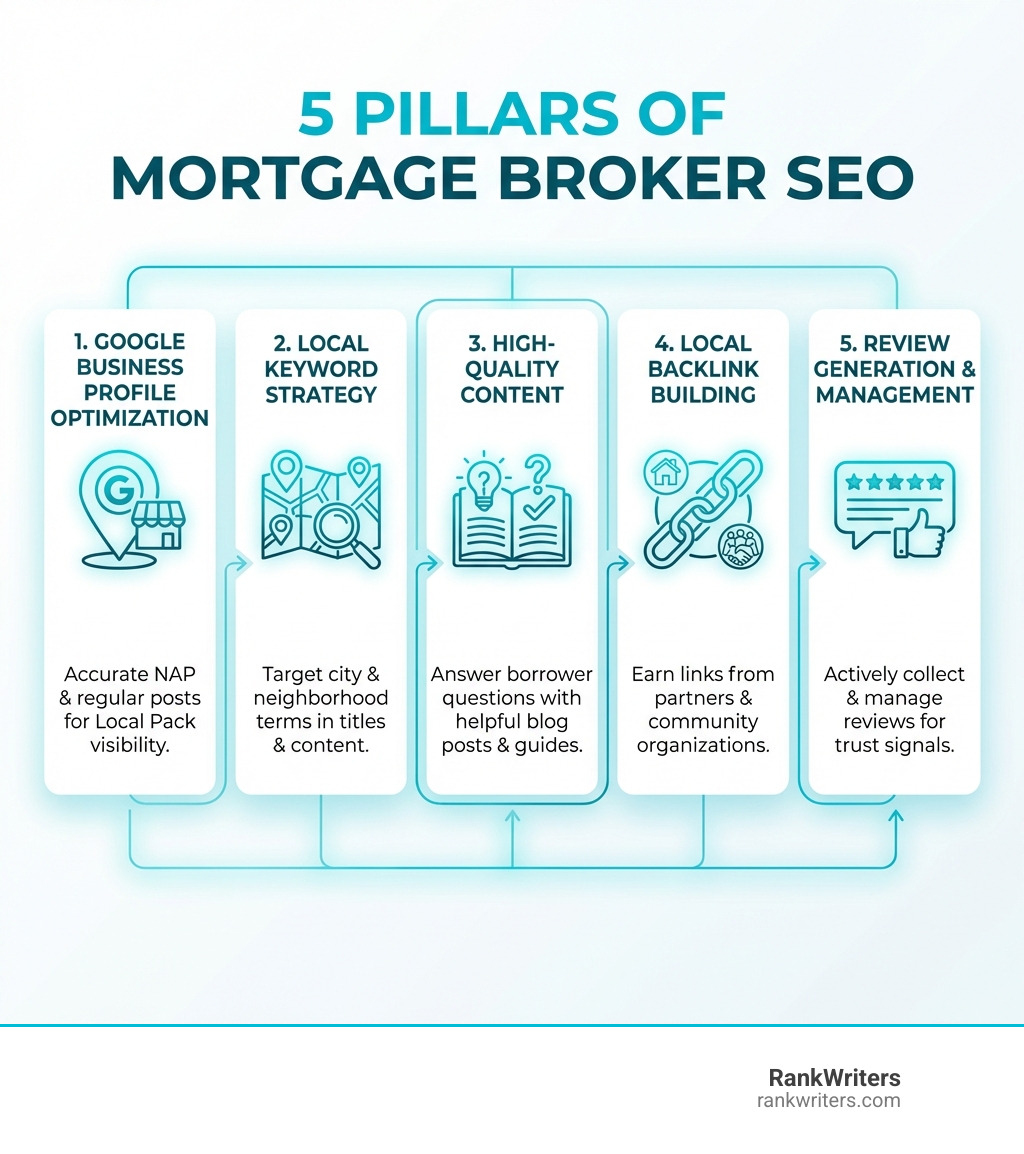 5 PILLARS OF
MORTGAGE BROKER SEO

1. GOOGLE BUSINESS PROFILE OPTIMIZATION

G

Accurate NAP & regular posts for Local Pack visibility.

2. LOCAL KEYWORD STRATEGY

Target city & neighborhood terms in titles & content.

3. HIGH-QUALITY CONTENT

Answer borrower questions with helpful blog posts & guides.

4. LOCAL BACKLINK BUILDING

Earn links from partners & community organizations.

5. REVIEW GENERATION & MANAGEMENT

Actively collect & manage reviews for trust signals.

RankWriters
rankwriters.com